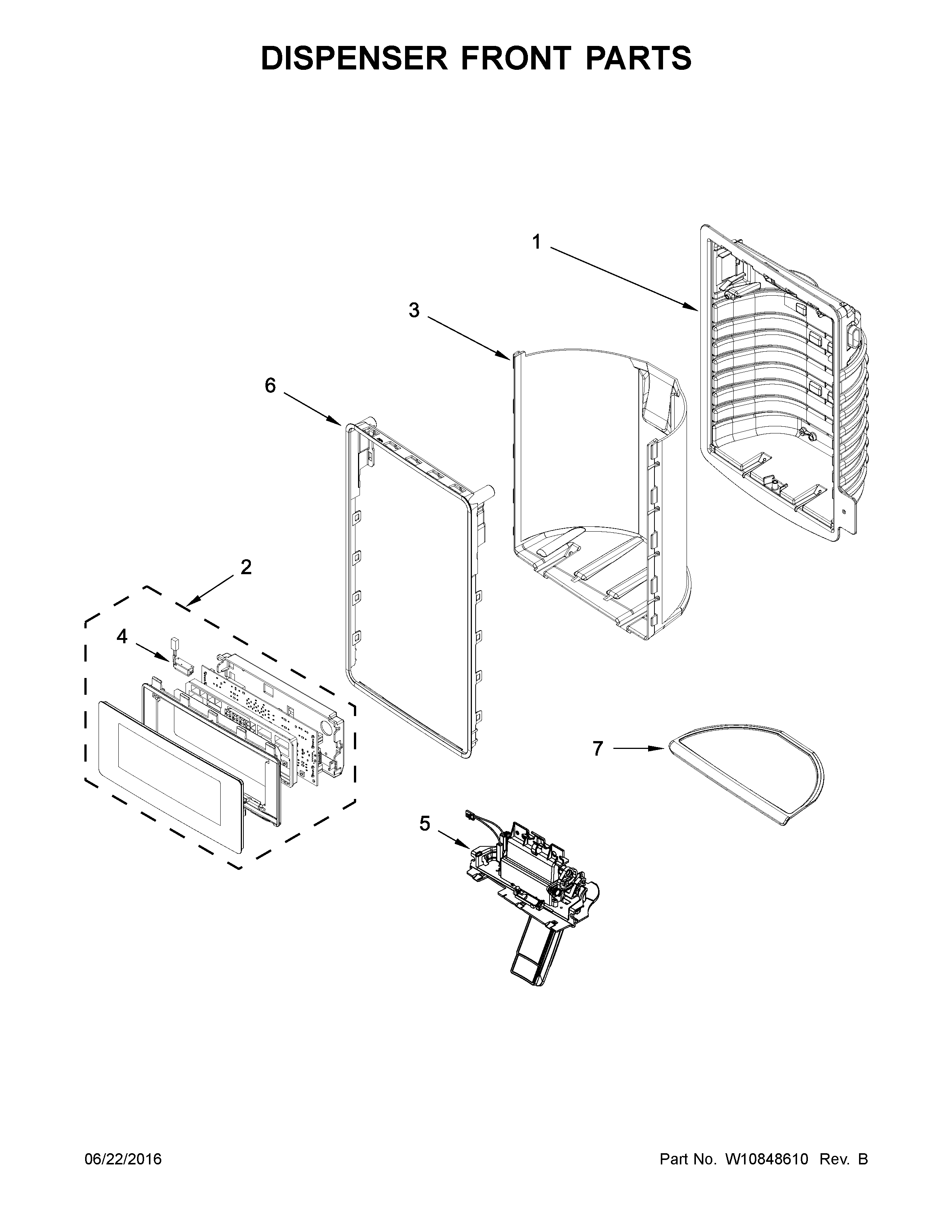 DISPENSER FRONT PARTS

1

3

6

2

4

7

5

06/22/2016

Part No. W10848610 Rev. B