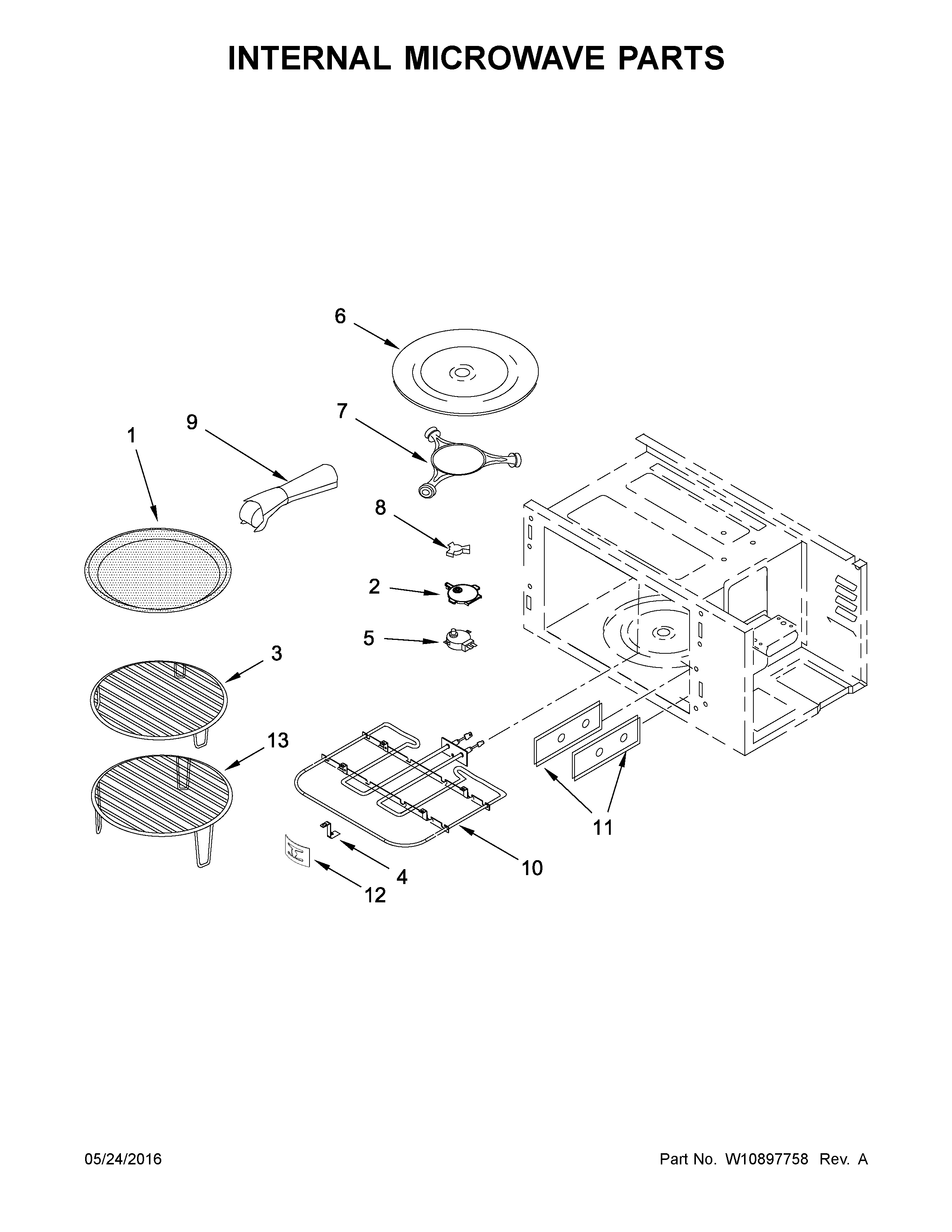 INTERNAL MICROWAVE PARTS

6

7

1

9

8

2

5

3

13

11

10

4

12

05/24/2016

Part No. W10897758 Rev. A