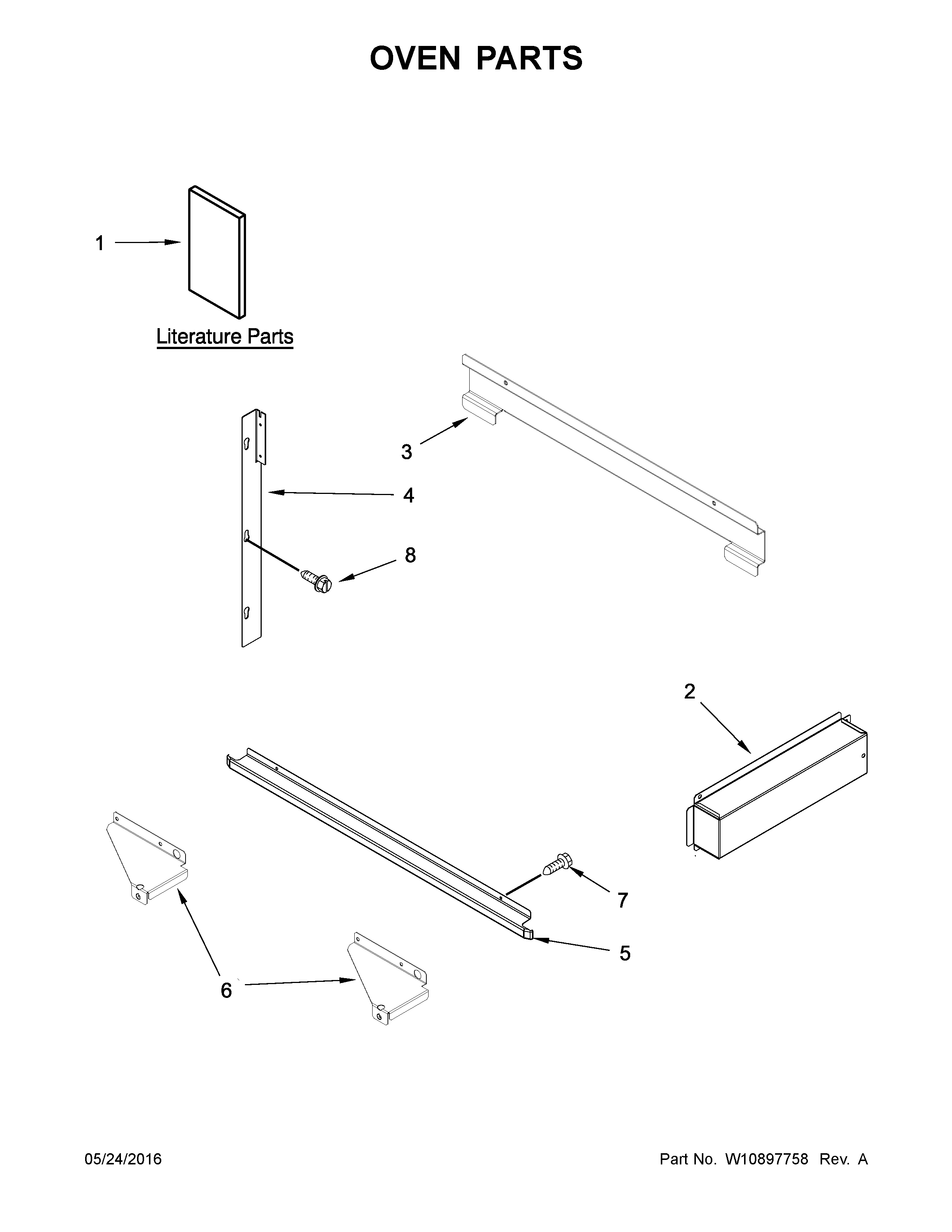 OVEN PARTS

1

Literature Parts

3

4

8

2

7

5

6

05/24/2016

Part No. W10897758 Rev. A