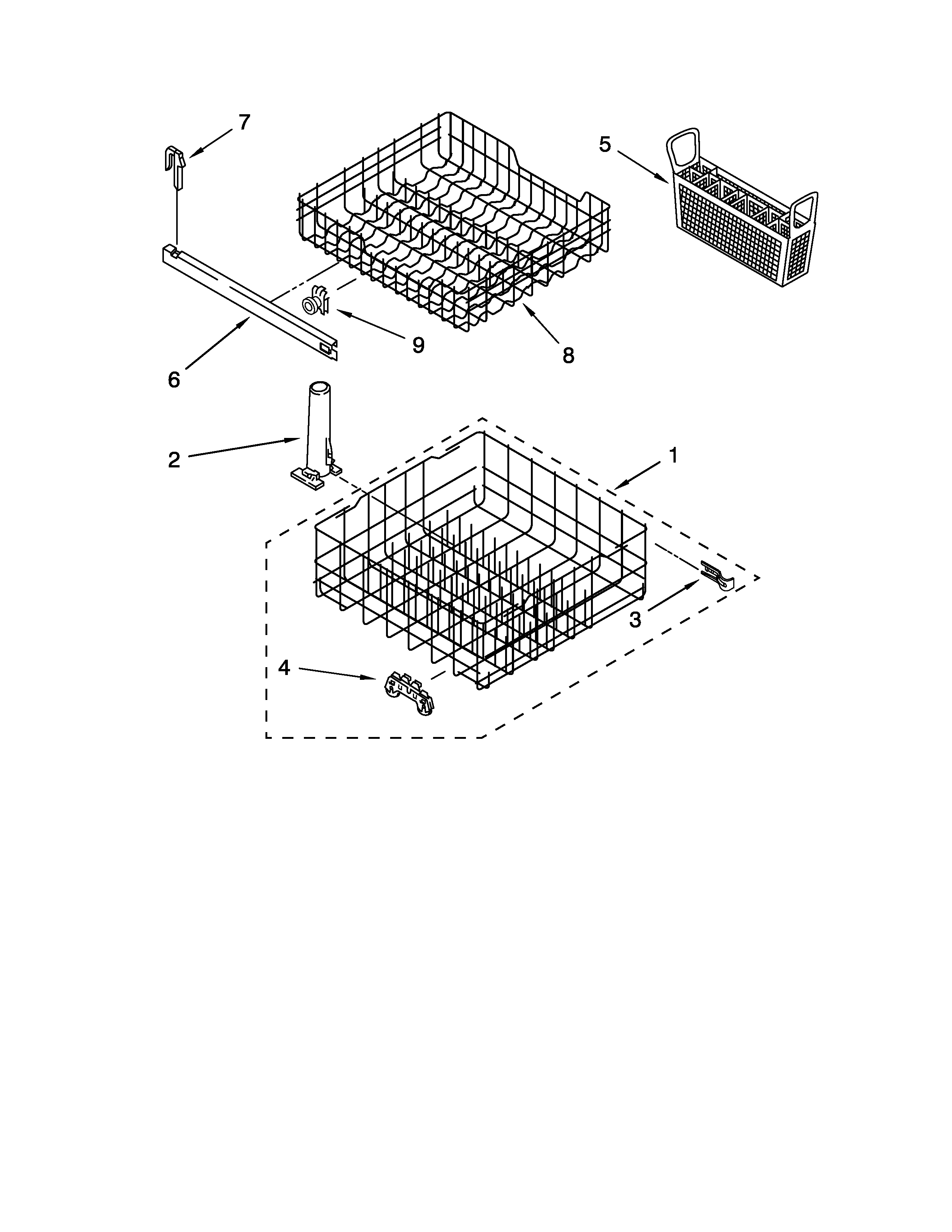 7
5
9
8
6
2
1
3
4