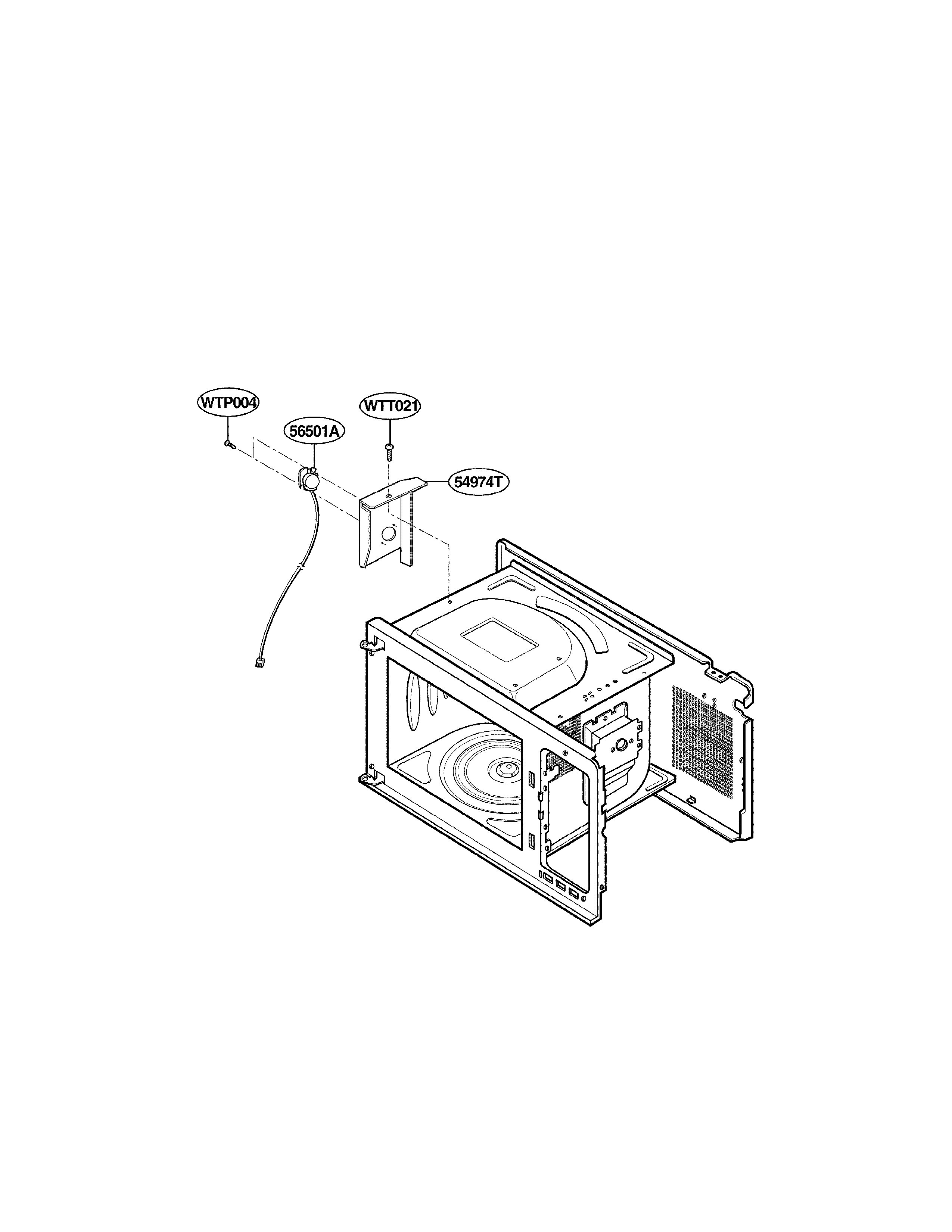 WTP004
56501A
WTT021
54974T