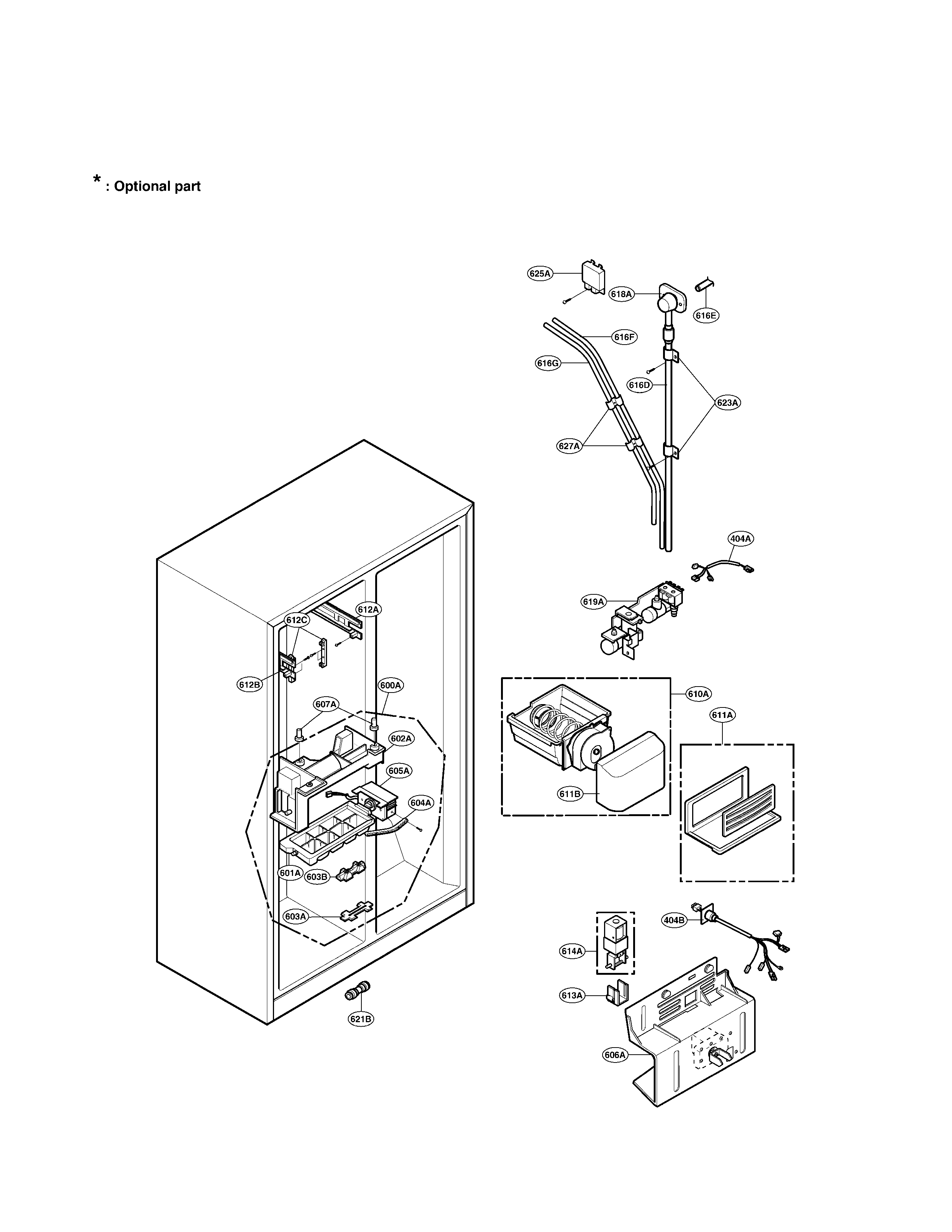 * : Optional part

625A
618A
616E
616F
616G
616D
623A
627A
404A
619A
612A
612C
612B
600A
607A
602A
605A
604A
601A
603B
603A
621B
610A
611A
611B
404B
614A
613A
606A