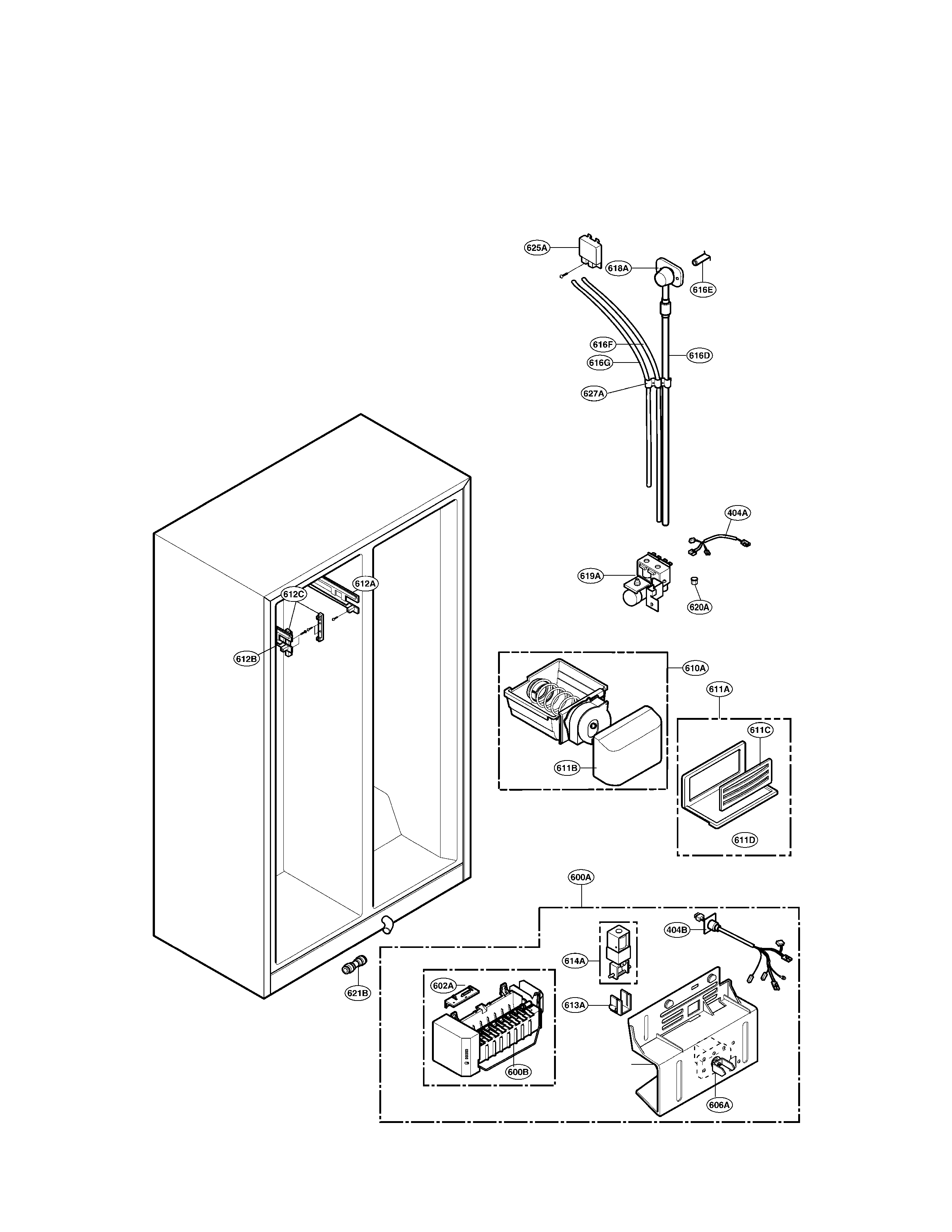 625A
618A
616E
616F
616G
616D
627A
404A
619A
620A
612A
612C
612B
610A
611A
611C
611B
611D
600A
404B
614A
602A
613A
621B
600B
606A