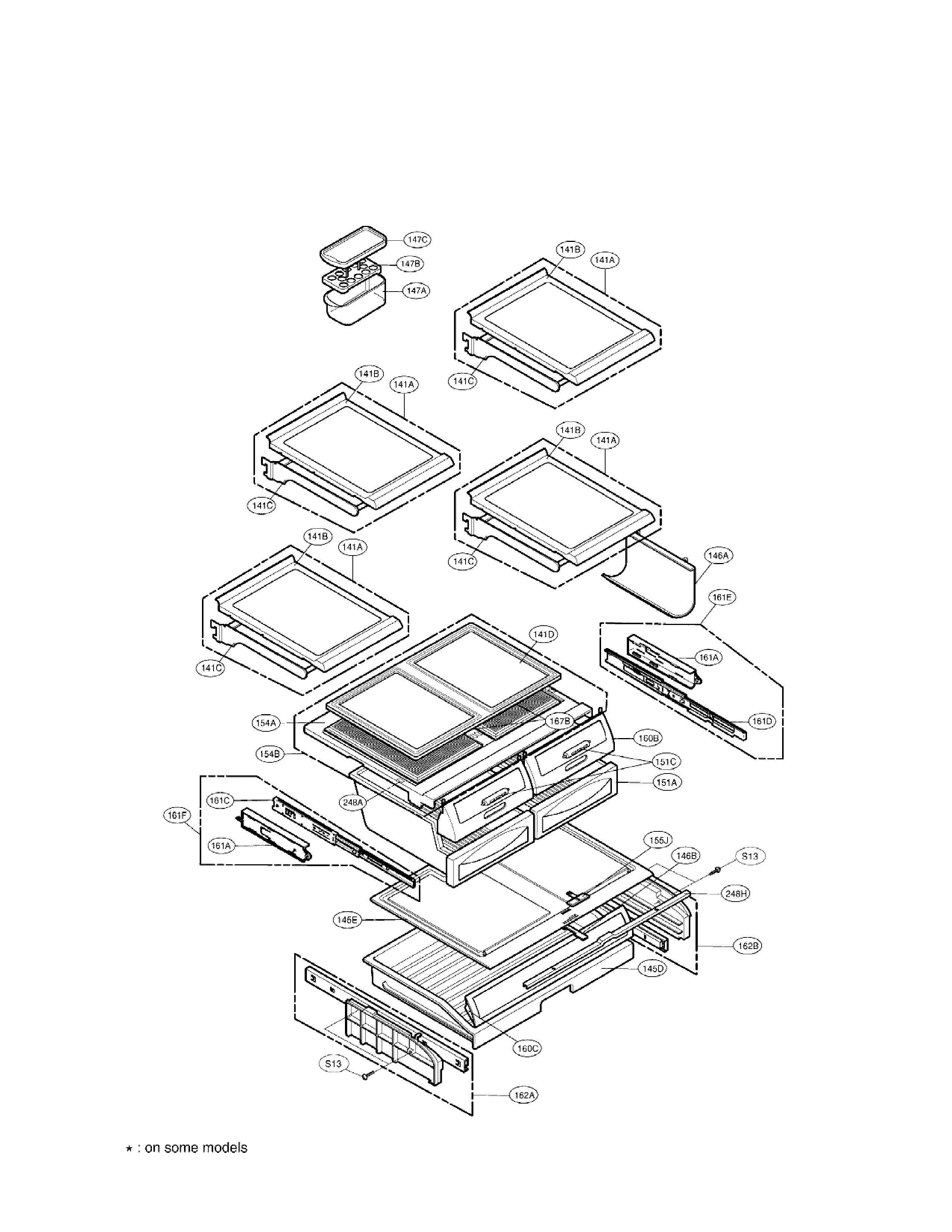 147C
147B
147A
141B
141A
141C
141B
141A
141C
141B
141A
141C
146A
141B
141A
141C
161E
141D
161A
161D
154A
167B
160B
154B
151C
151A
248A
161C
161F
161A
155J
146B
S13
248H
145E
162B
145D
160C
S13
162A

⋆ : on some models