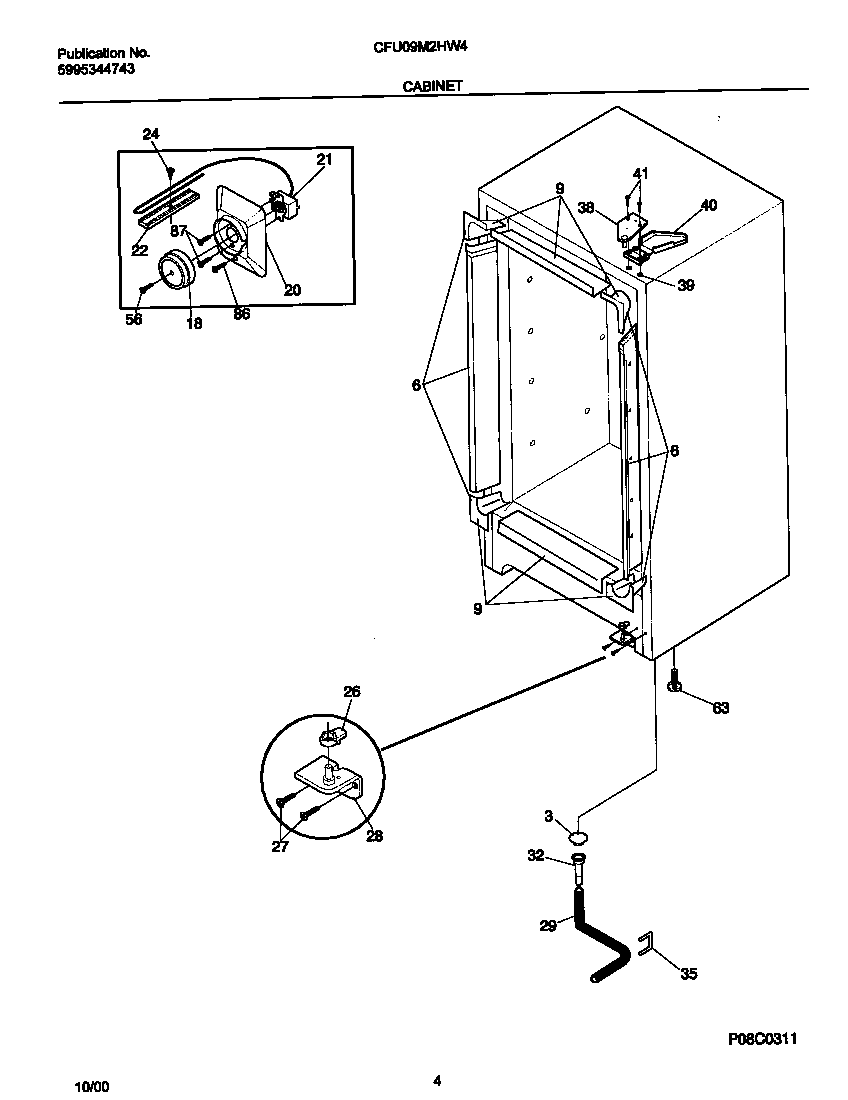 Publication No.
5995344743

CFU09M2HW4

CABINET

24
21
22
87
20
56
18
86
9
41
38
40
39
6
6
9
26
63
27
28
3
32
29
35

P08C0311

10/00

4