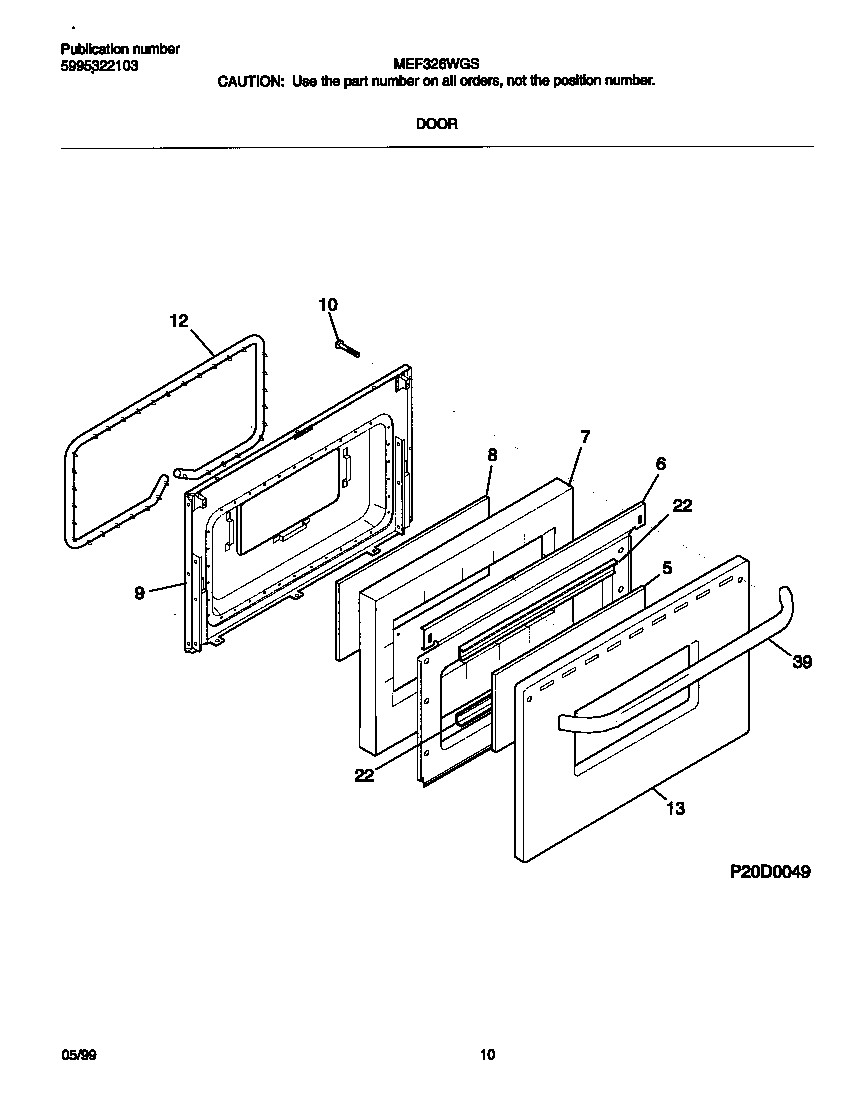 Publication number
5995322103

MEF326WGS

CAUTION: Use the part number on all orders, not the position number.

DOOR

12
10
8
7
6
22
5
9
39
22
13

P20D0049

05/99

10