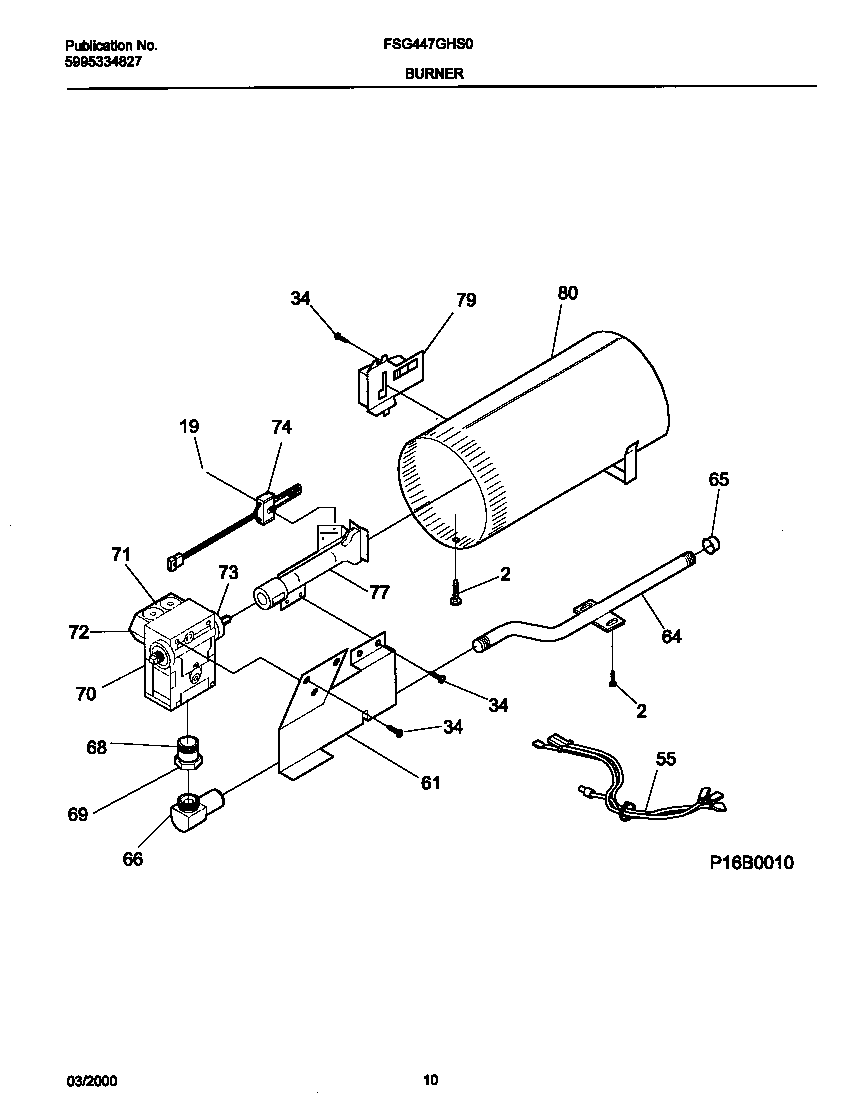 Publication No.
5995334827

FSG447GHS0

BURNER

34
79
80
19
74
65
71
73
77
2
72
64
70
34
2
34
68
61
55
69
66

P16B0010

03/2000

10