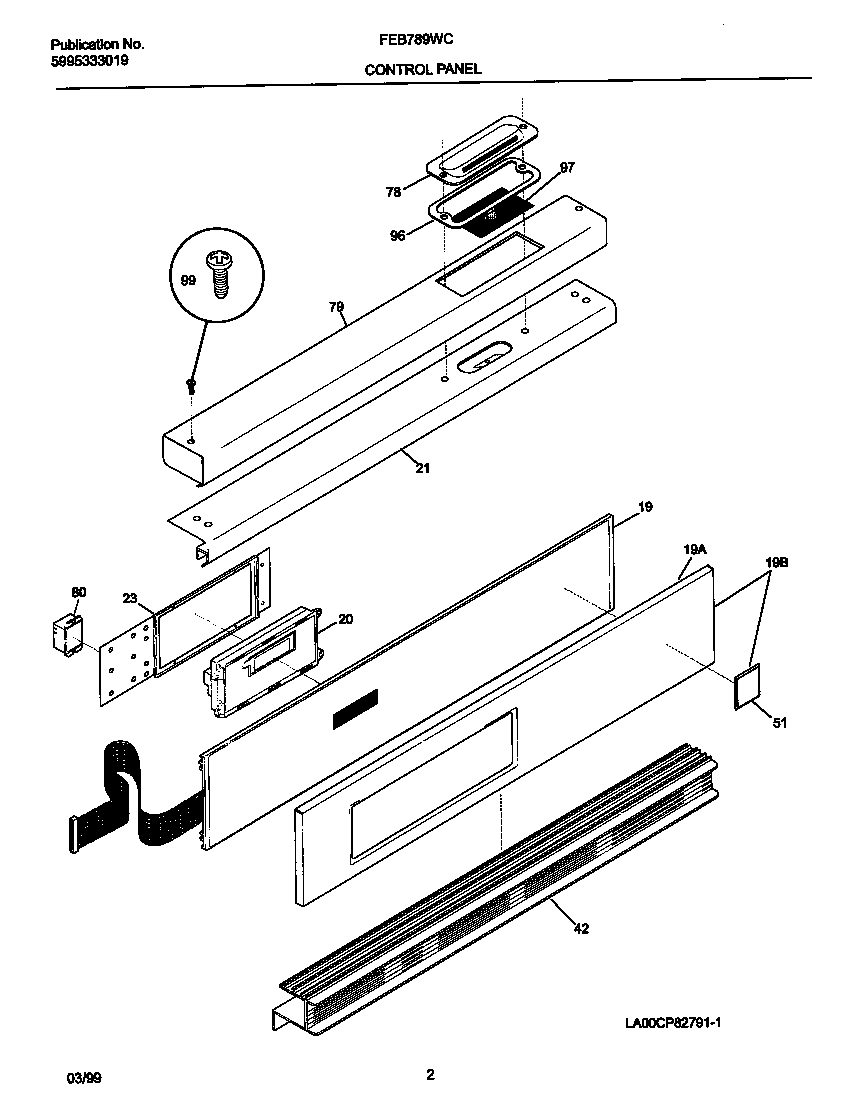 Publication No.
5995333019

FEB789WC

CONTROL PANEL

78
97
96
99
79
21
19
19A
19B
80
23
20
51
42

LA00CP82791-1

03/99

2