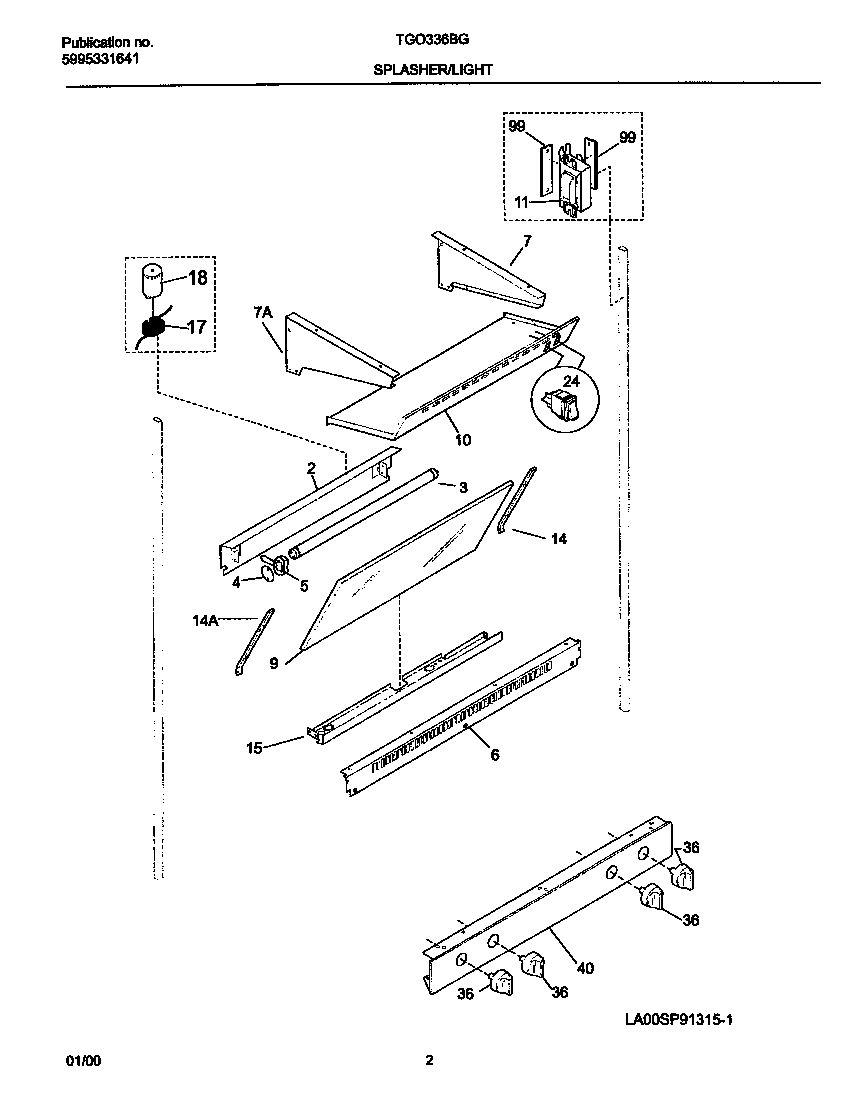 Publication no.
5995331641

TGO336BG

SPLASHER/LIGHT

99
99
11
7
18
17
7A
24
10
2
3
14
4
5
14A
9
15
6
36
36
40
36
36

LA00SP91315-1

01/00

2