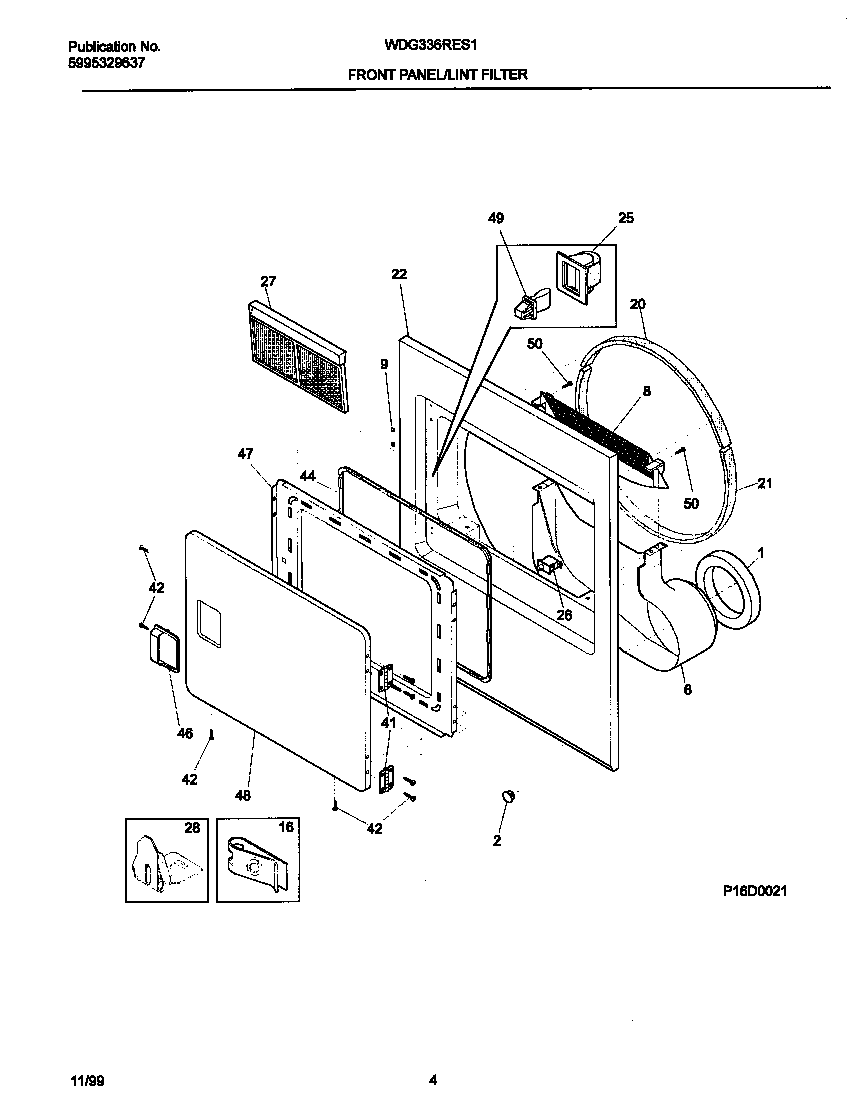 Publication No.
5995329637

WDG336RES1

FRONT PANEL/LINT FILTER

49
25
27
22
20
50
9
8
47
44
50
21
1
42
26
6
41
46
42
48
42
2
28
16

P16D0021

11/99

4