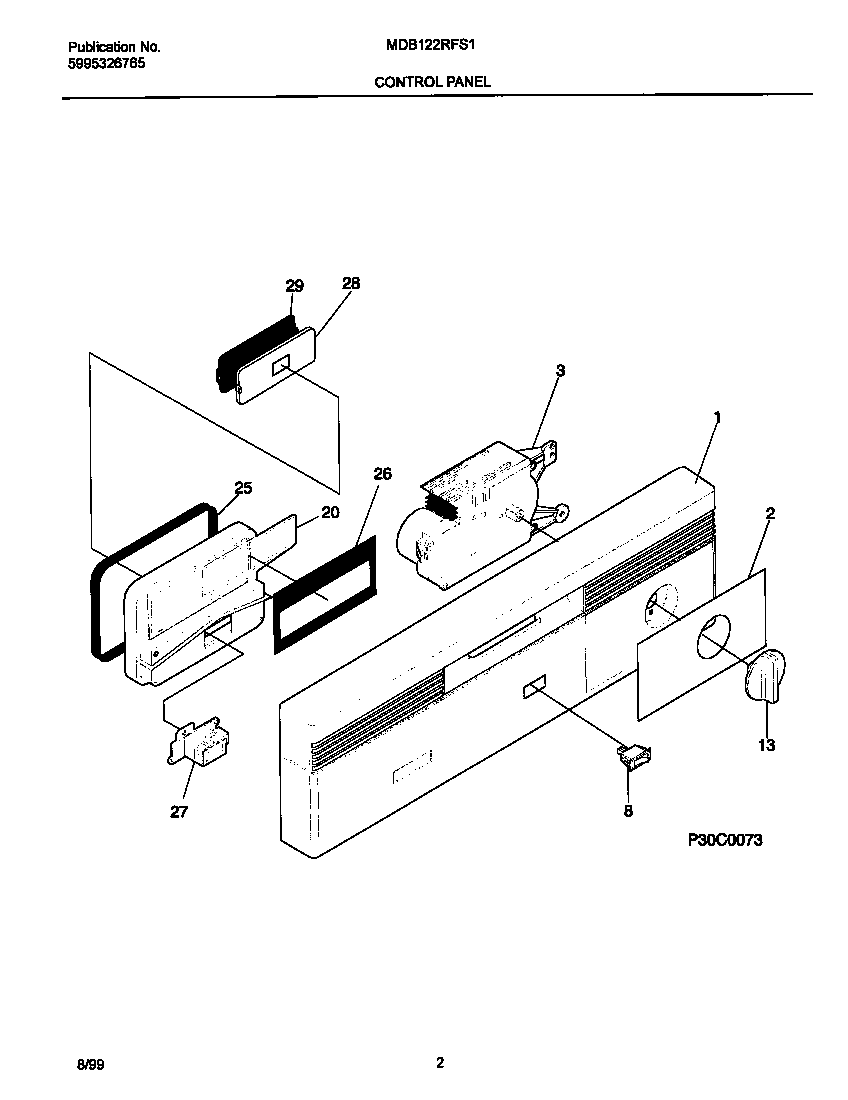 Publication No.
5995326765

MDB122RFS1

CONTROL PANEL

29
28
3
1
25
26
20
2
13
27
8

P30C0073

8/99

2