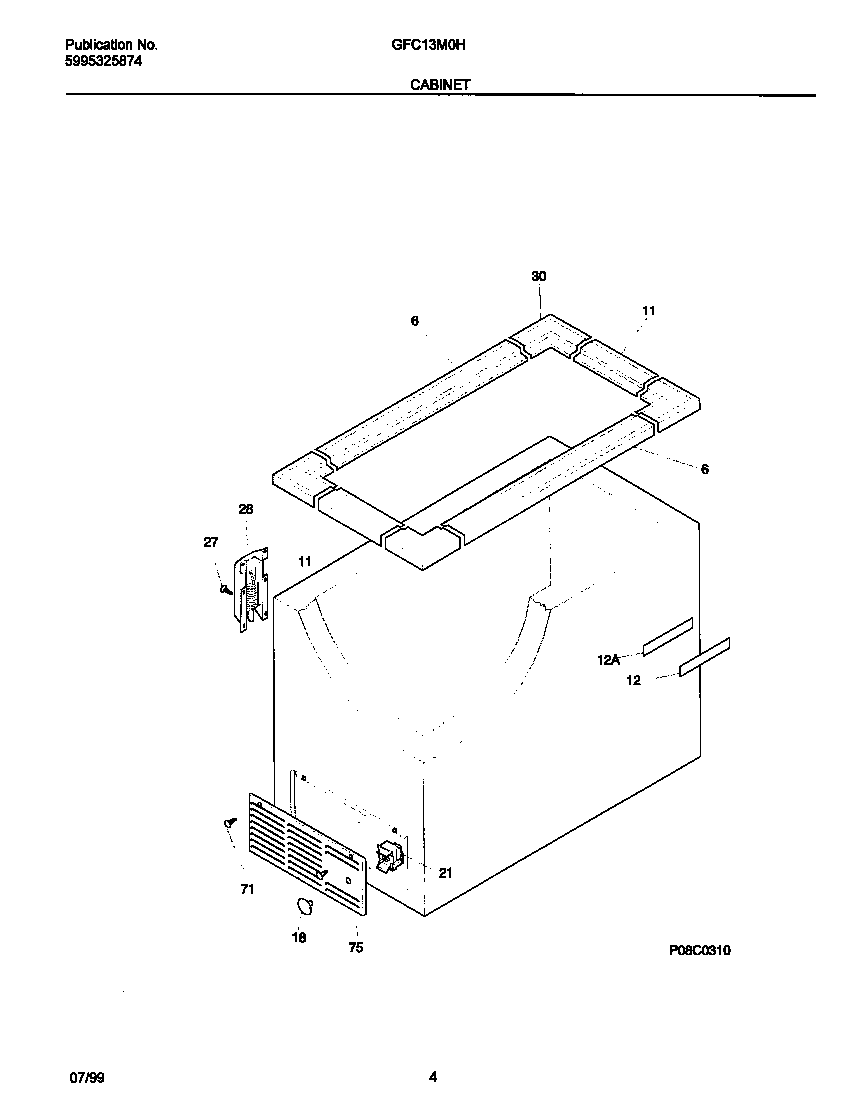 Publication No.
5995325874

GFC13M0H

CABINET

30
6
11
6
28
27
11
12A
12
21
71
18
75
P08C0310

07/99

4