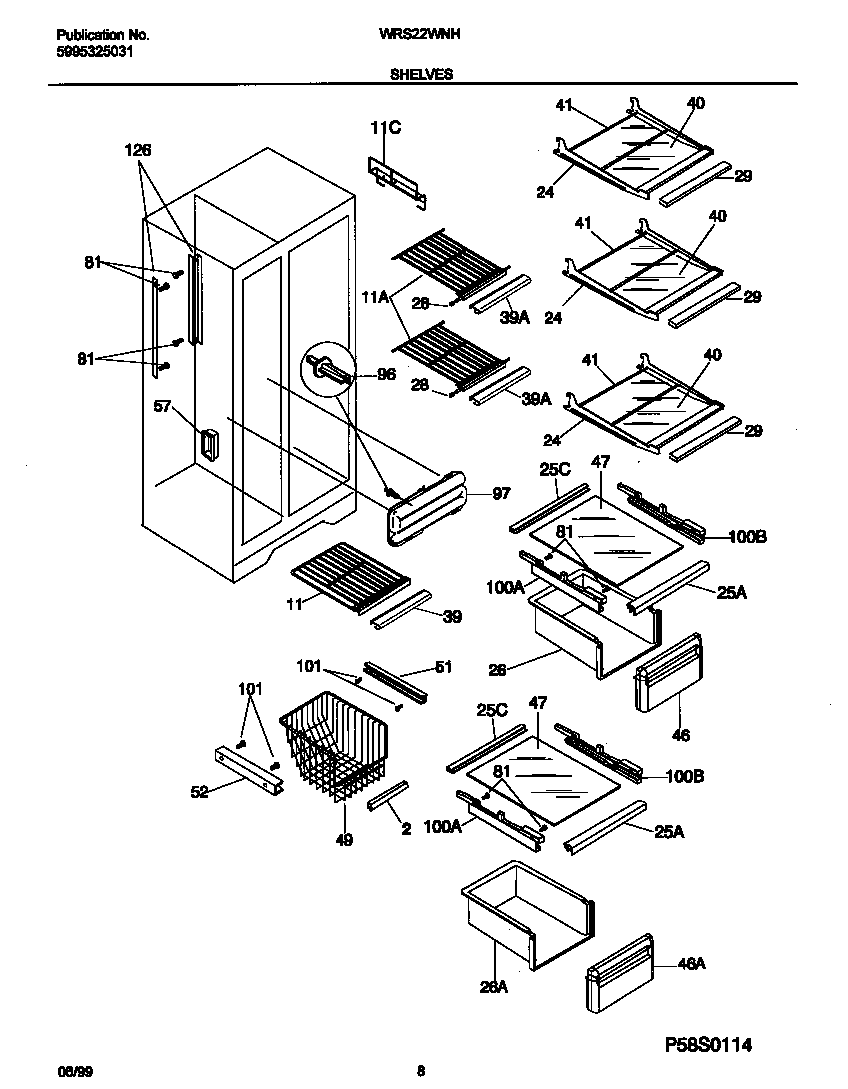 Publication No.
5995325031

WRS22WNH

SHELVES

126
81
81
57
11C
11A
28
39A
28
39A
96
97
11
39
41
40
24
29
41
40
24
29
41
40
24
29
25C
47
81
100B
100A
25A
26
46
101
51
101
52
49
2
25C
47
81
100B
100A
25A
26A
46A

P58S0114

06/99

8