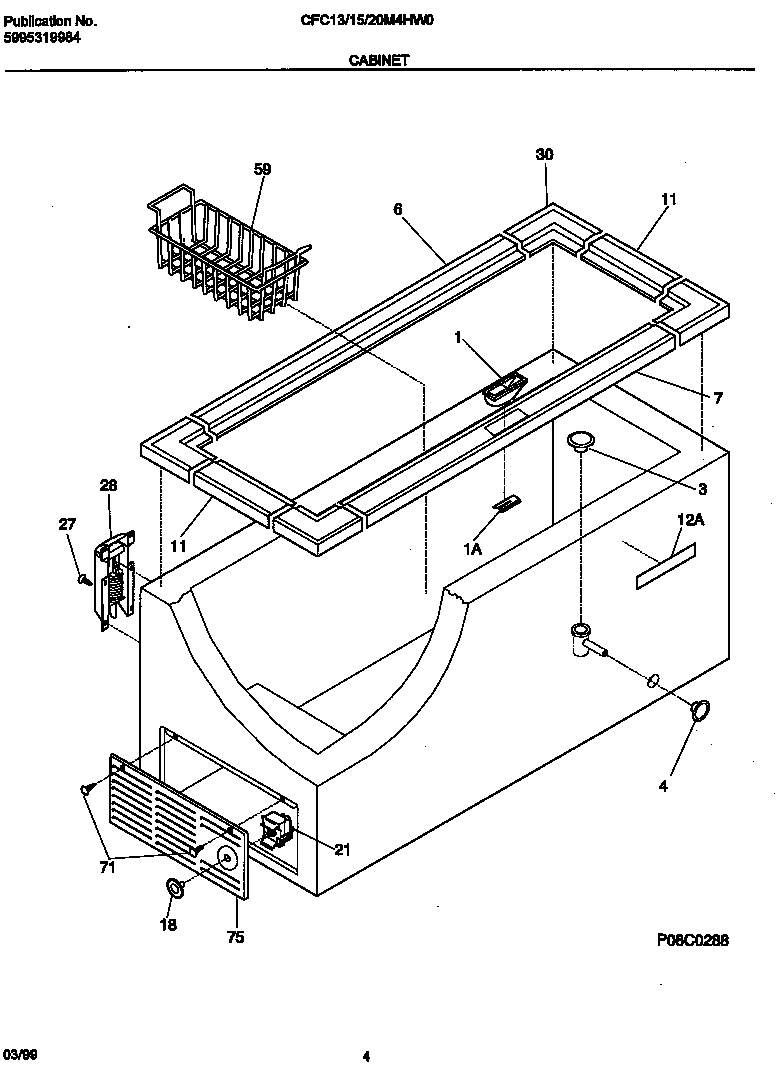 Publication No.
5995319984

CFC13/15/20M4HW0

CABINET

59
30
6
11
1
7
3
28
27
11
1A
12A
4
21
71
18
75
P08C0288

03/99

4