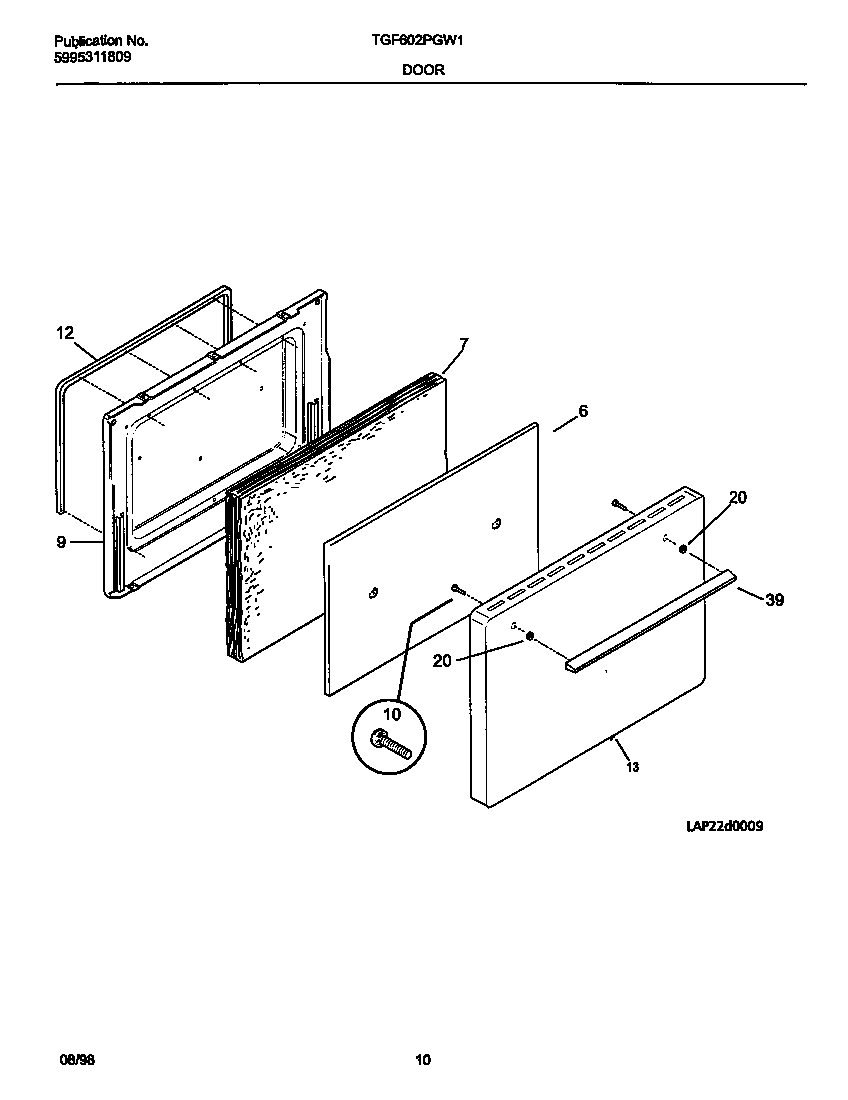 Publication No.
5995311809

TGF602PGW1

DOOR

12

7

6

9

20

39

20

10

13

LAP22d0009

08/98

10