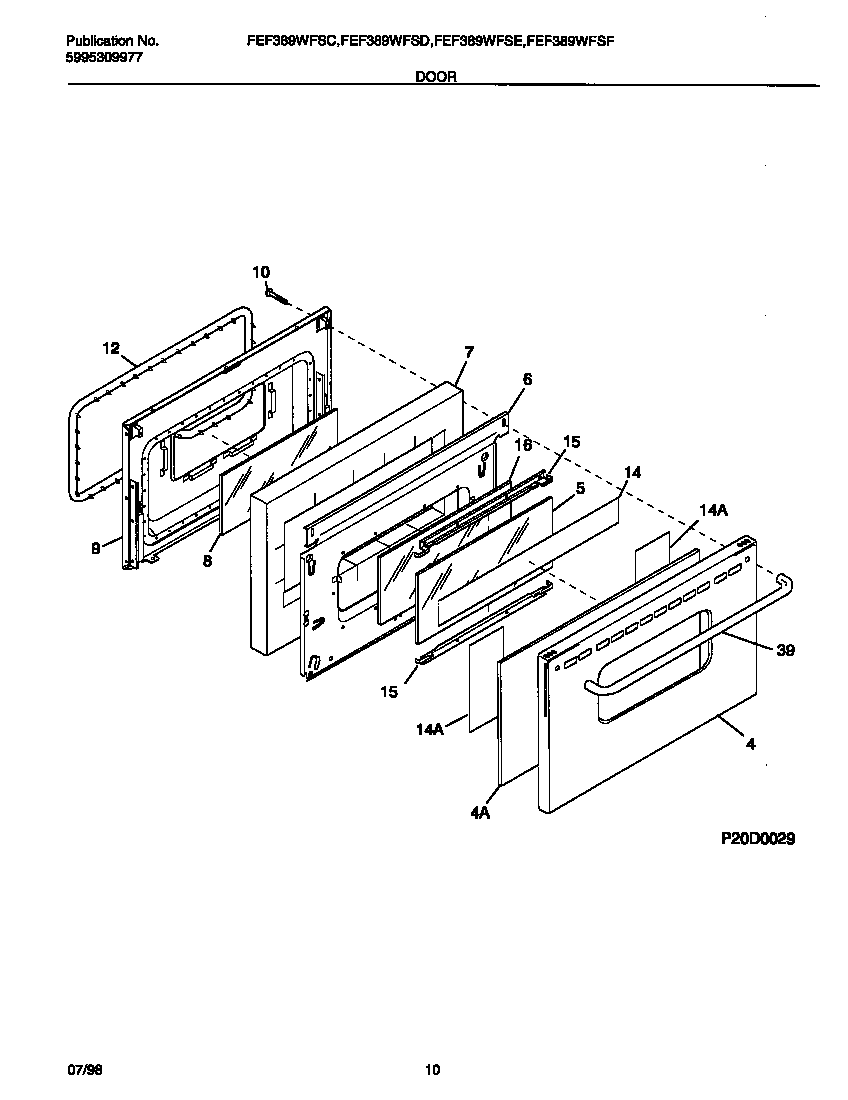 Publication No.
5995309977

FEF389WFSC,FEF389WFSD,FEF389WFSE,FEF389WFSF

DOOR

10
12
7
6
16
15
14
5
14A
9
8
39
15
14A
4
4A

P20D0029

07/98

10