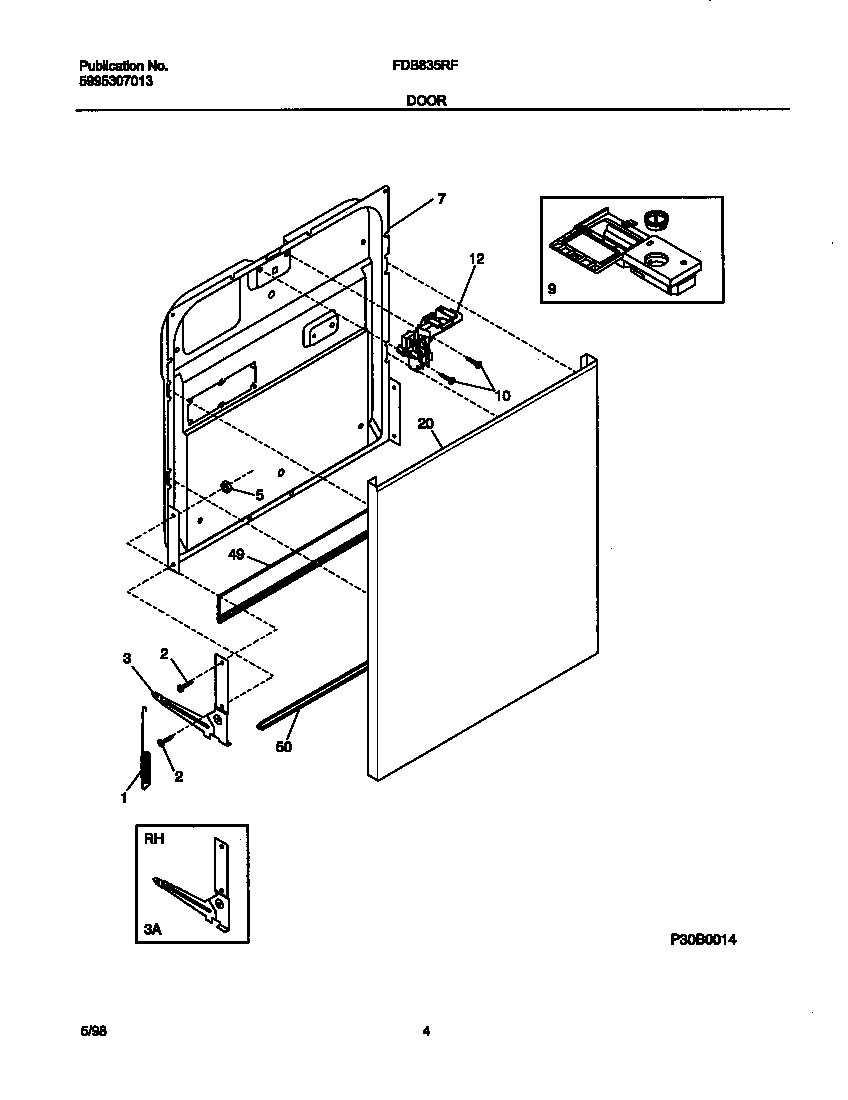 Publication No.
5995307013

FDB635RF

DOOR

7

12

9

10

20

5

49

3

2

50

2

1

RH

3A

P30B0014

5/98

4