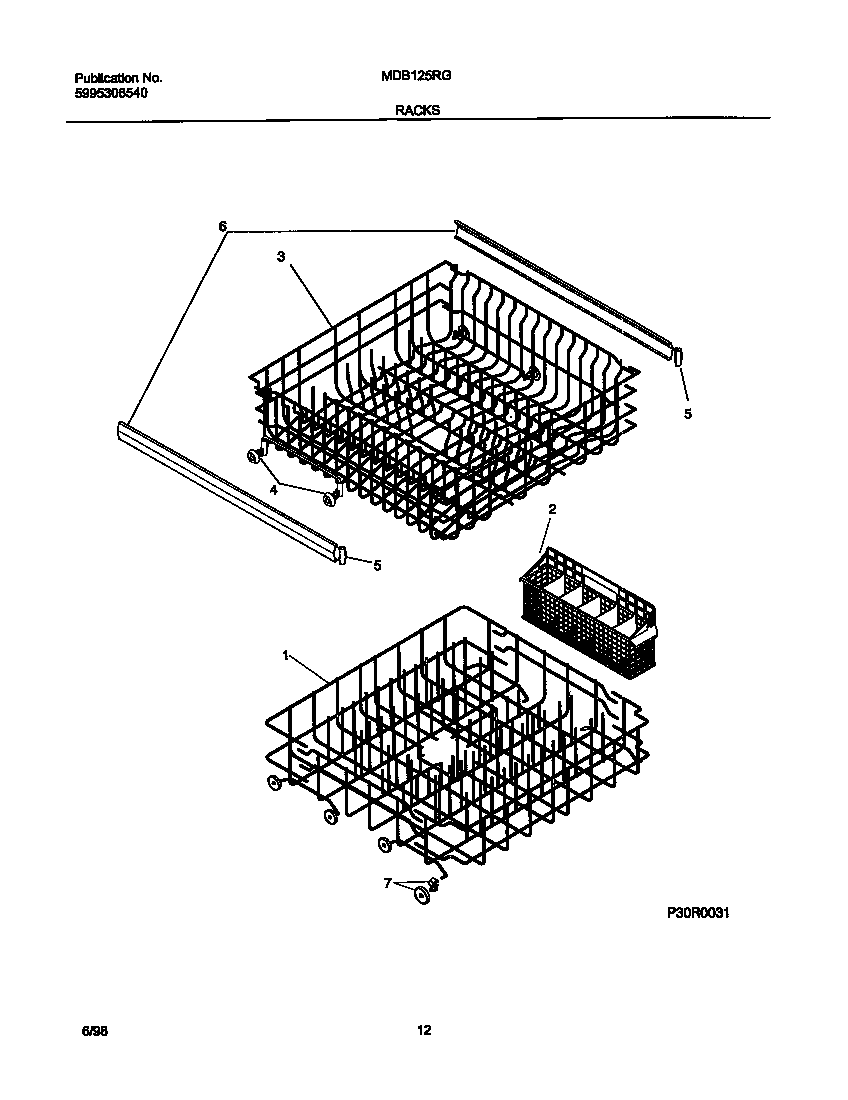 Publication No.
5995306540

MDB125RG

RACKS

6
3
5
4
5
2
1
7

P30R0031

6/98

12