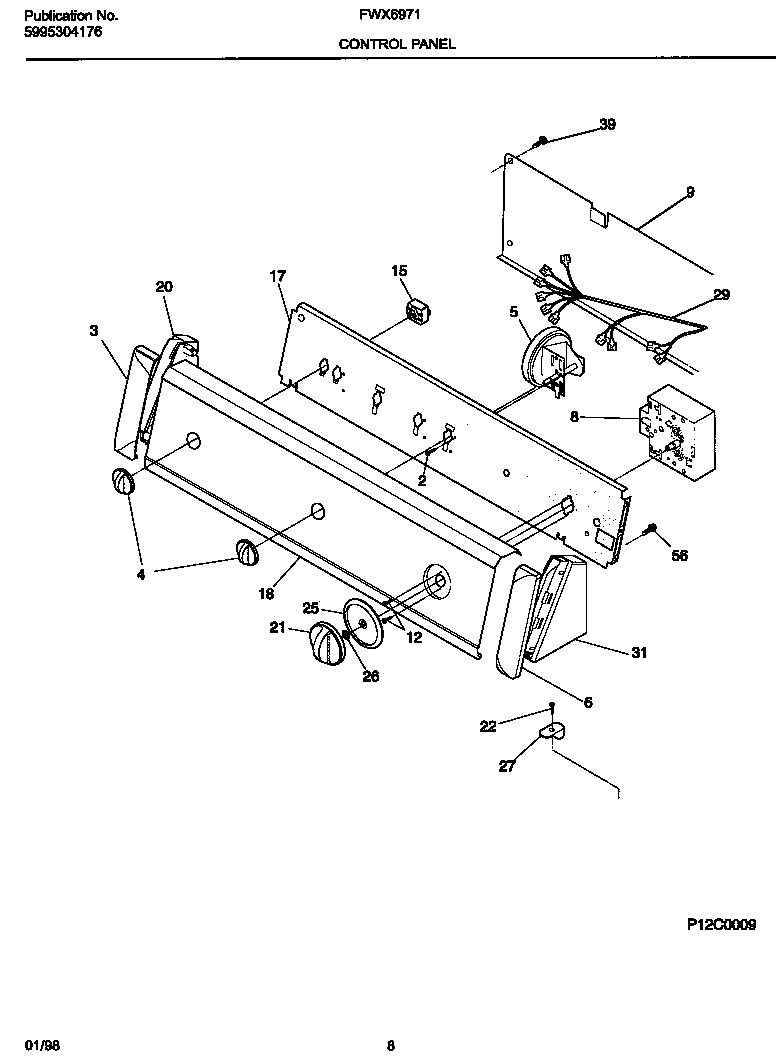 Publication No.
5995304176

FWX6971
CONTROL PANEL

39
9
29
15
17
20
3
5
8
2
56
4
18
25
21
12
26
31
6
22
27

P12C0009

01/98

8