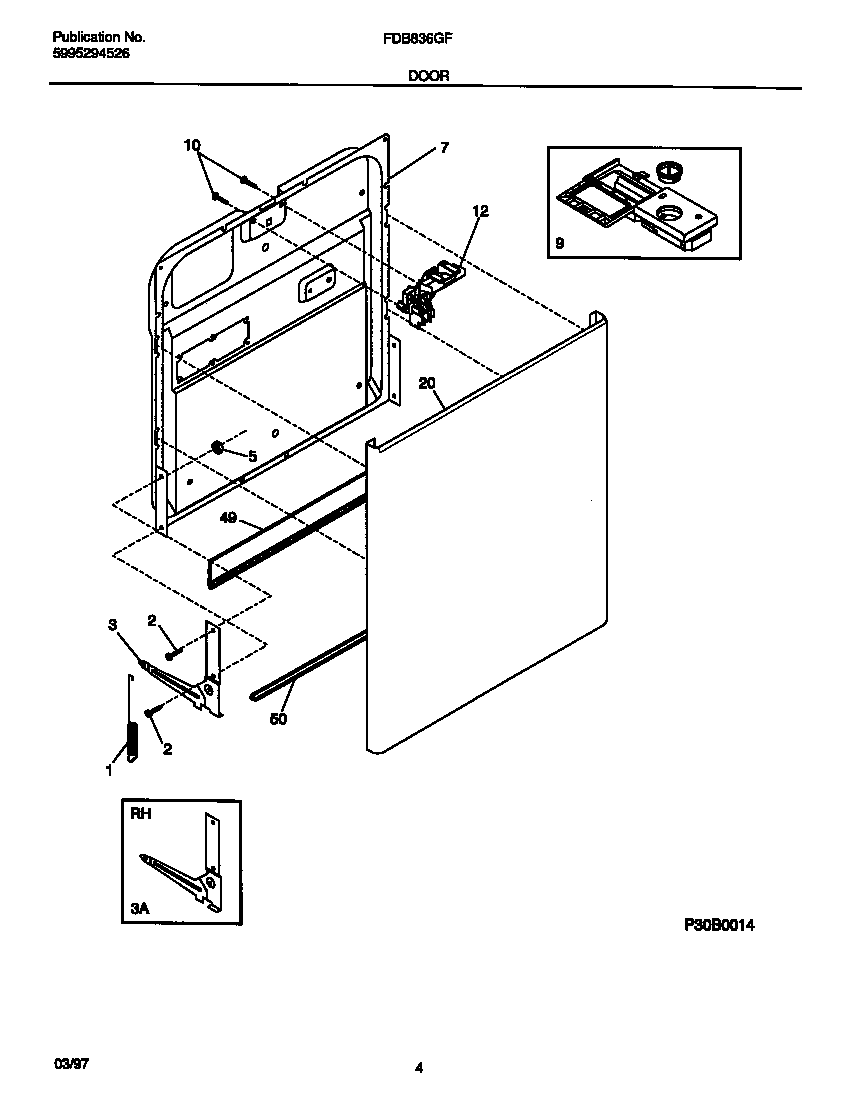 Publication No.
5995294526

FDB836GF

DOOR

10
7
12
9
20
5
49
3
2
2
1
50

RH
3A

P30B0014

03/97

4