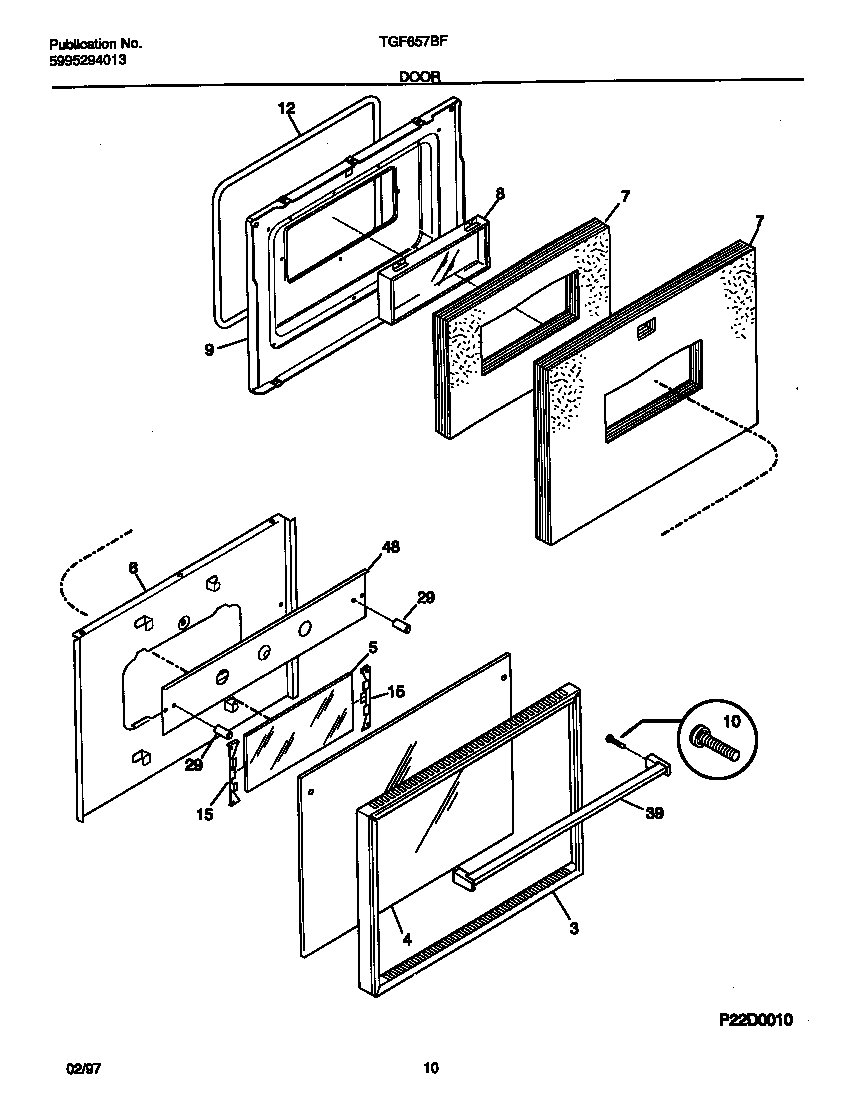 Publication No.
5995294013

TGF657BF

DOOR

12

8

7

7

9

6

48

29

5

15

29

15

10

39

4

3

P22D0010

02/97

10