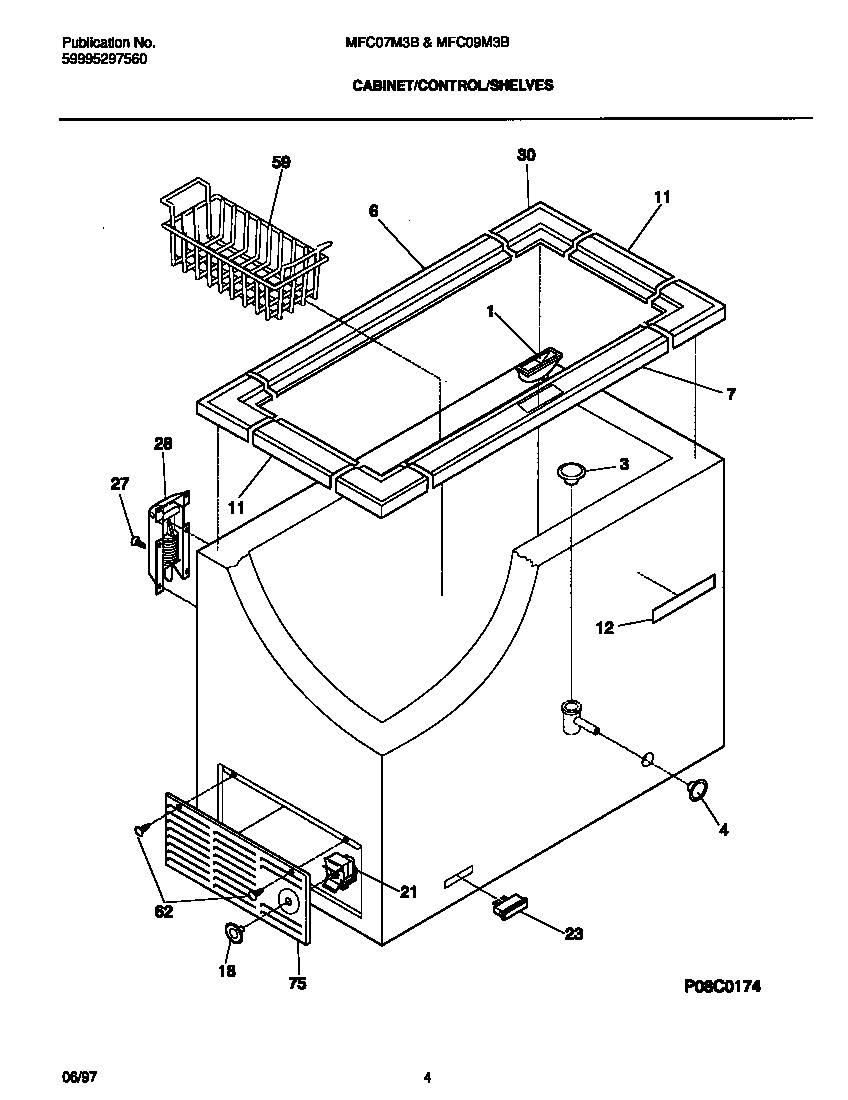 Publication No.
59995297560

MFC07M3B & MFC09M3B

CABINET/CONTROL/SHELVES

59
30
6
11
1
7
28
27
11
3
12
4
21
62
23
18
75

P08C0174

06/97

4