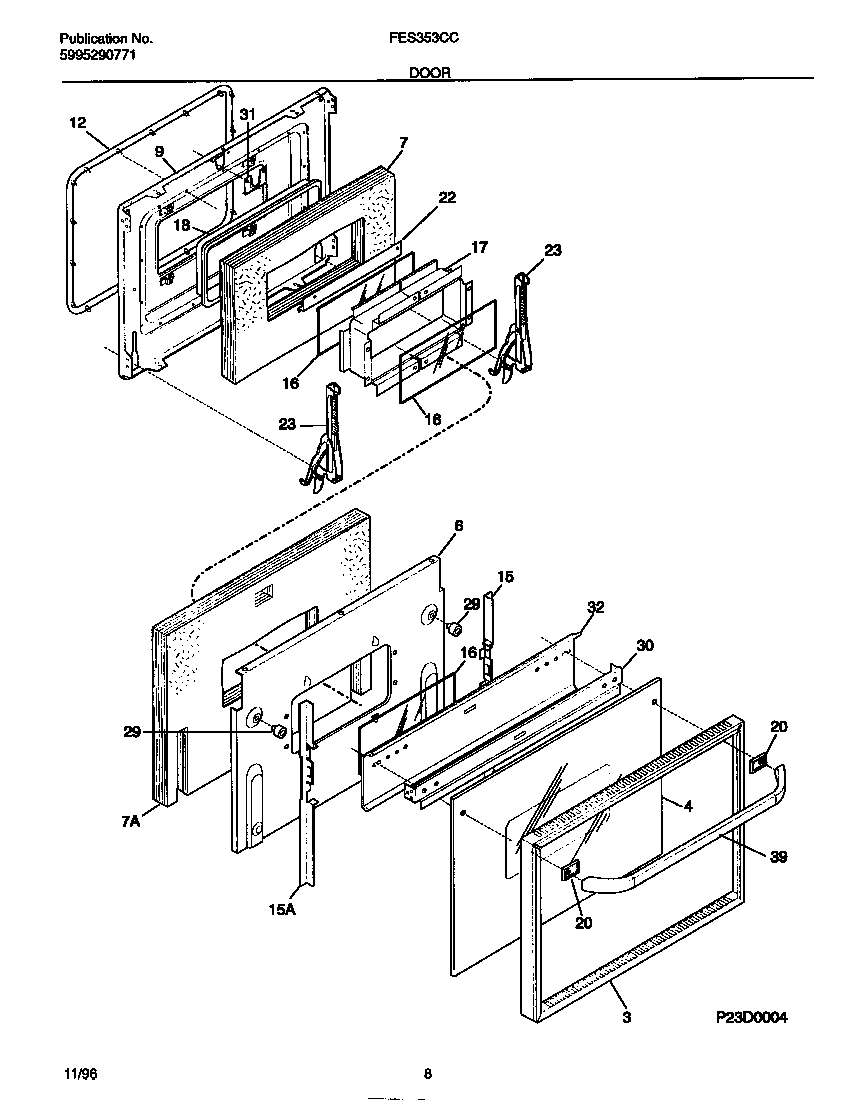 Publication No.
5995290771

FES353CC

DOOR

12
31
9
7
18
22
17
23
16
16
23

6
15
29
32
16
30
29
20
4
7A
39
20
15A
3

P23D0004

11/96

8