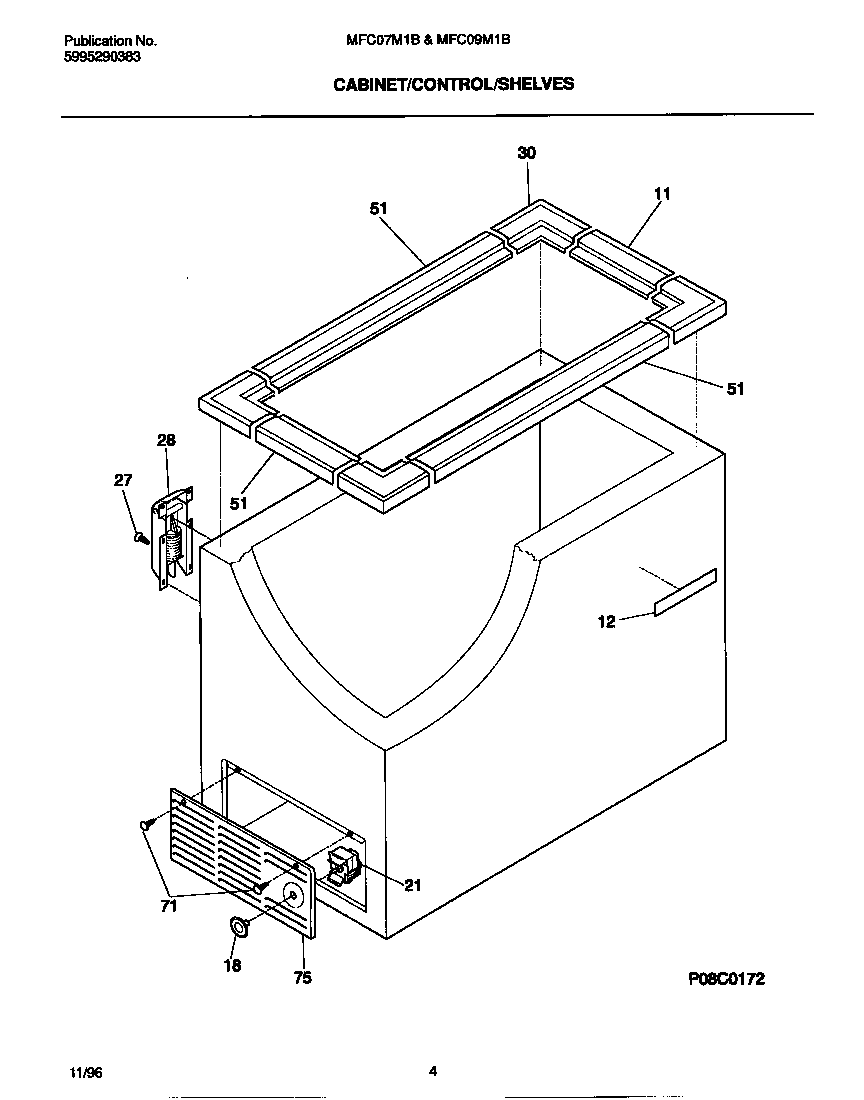 Publication No.
5995290383

MFC07M1B & MFC09M1B

CABINET/CONTROL/SHELVES

30
11
51
51
28
27
51
12
21
71
18
75

P08C0172

11/96

4