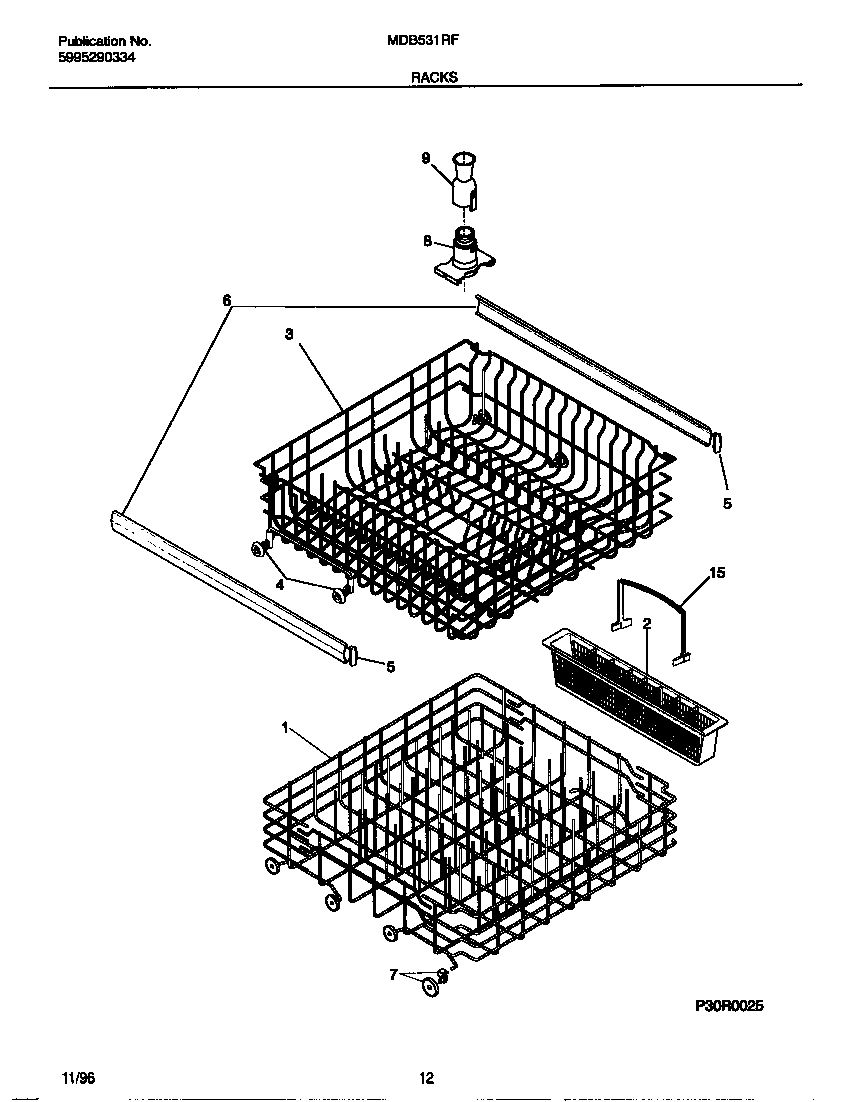 Publication No.
5995290334

MDB531RF

RACKS

9

8

6

3

5

4

15

2

5

1

7

P30R0025

11/96

12