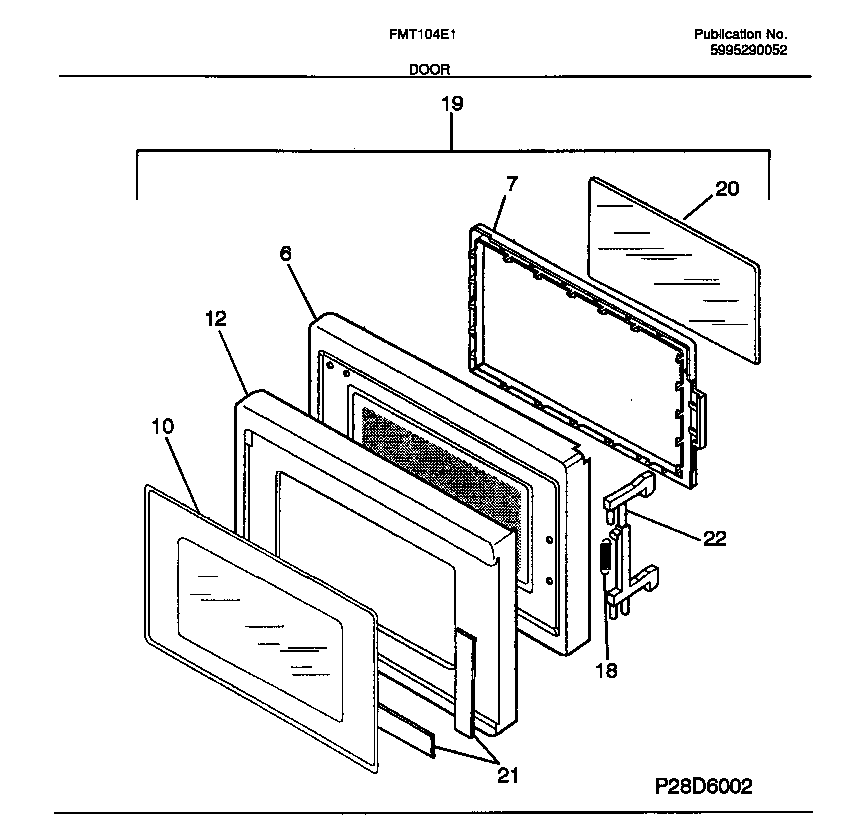 FMT104E1

Publication No.
5995290052

DOOR

19

7

20

6

12

10

22

18

21

P28D6002