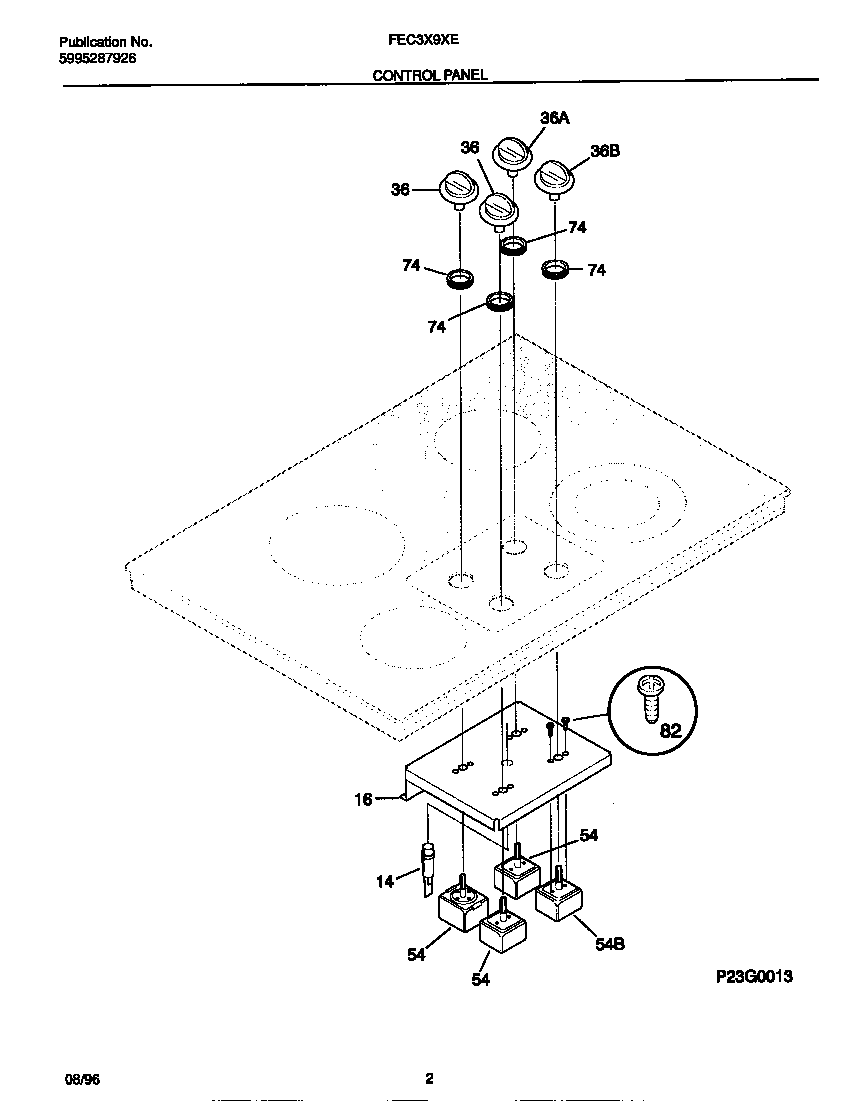 Publication No.
5995287926

FEC3X9XE

CONTROL PANEL

36A
36
36B
36
74
74
74
74
82
16
54
14
54
54
54B
P23G0013

08/96

2