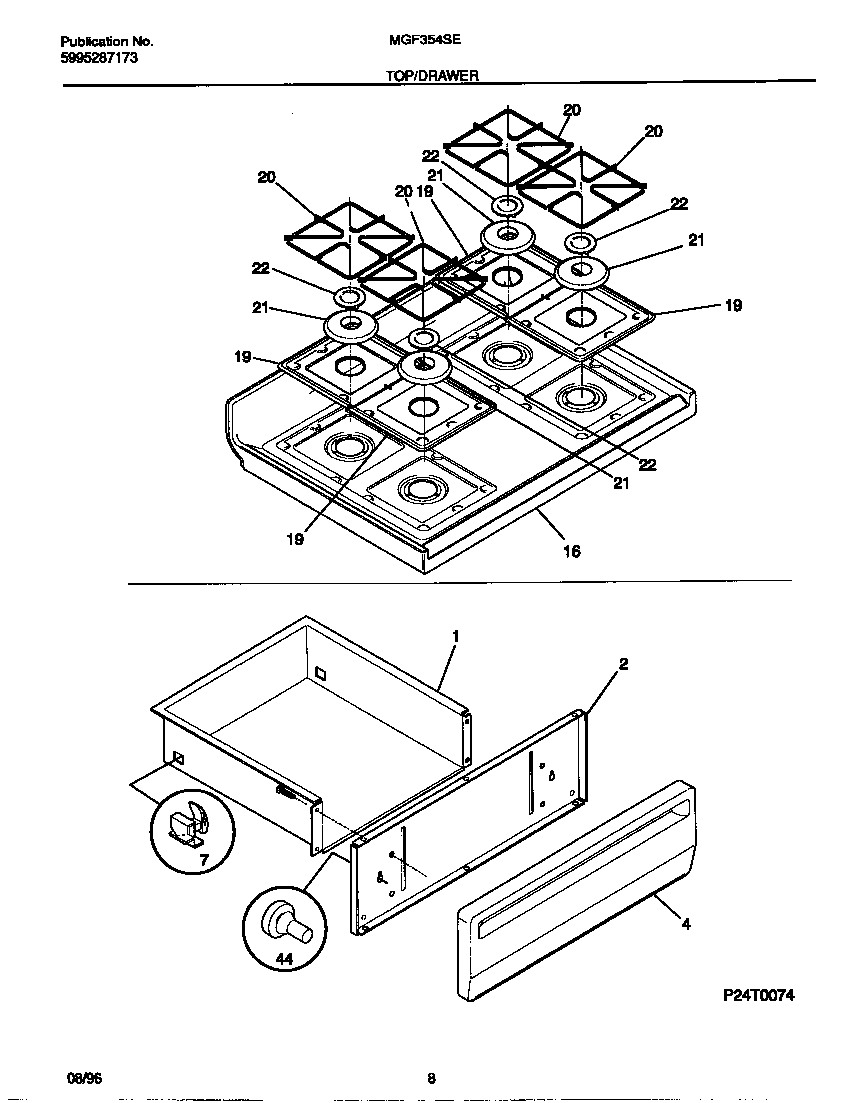 Publication No.
5995287173

MGF354SE

TOP/DRAWER

20
20
22
21
20
20 19
22
21
22
21
19
19
22
21
19
16

1
2
7
44
4

P24T0074

08/96

8