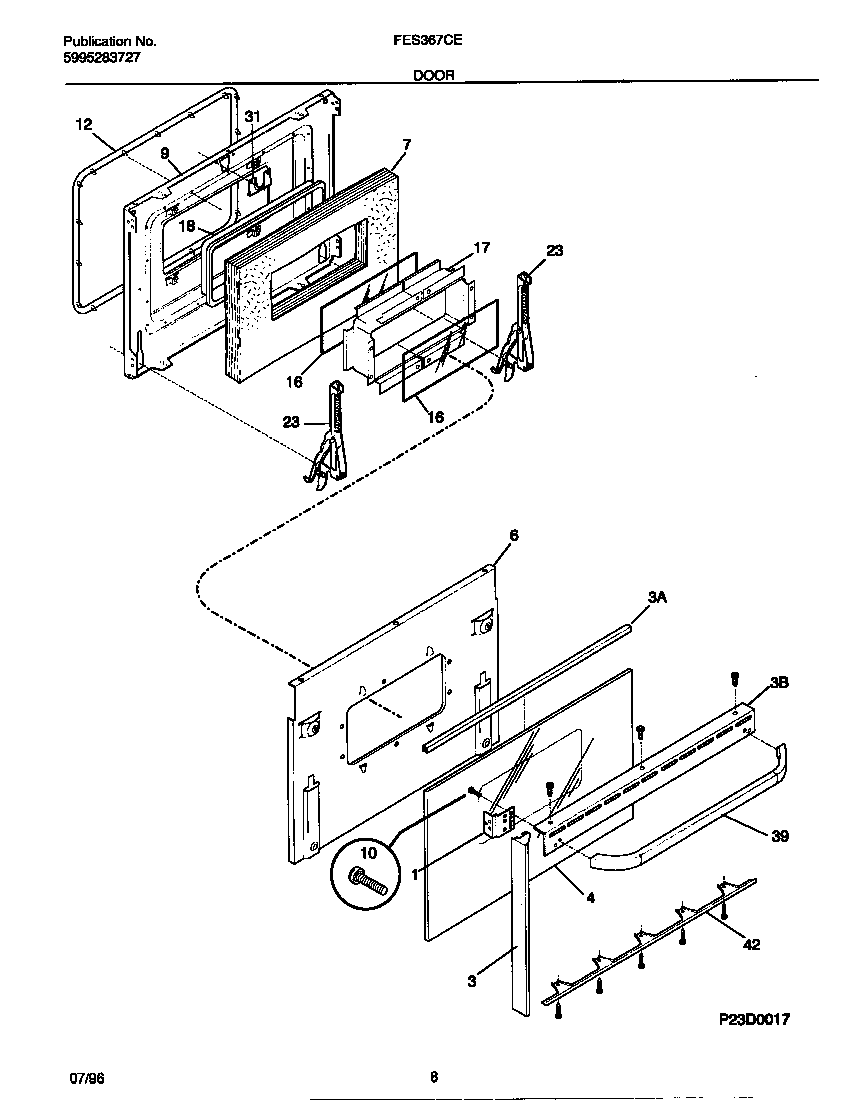 Publication No.
5995283727

FES367CE

DOOR

12
31
9
7
18
17
23
16
16
23

6
3A
3B
10
1
39
4
42
3

P23D0017

07/96

8