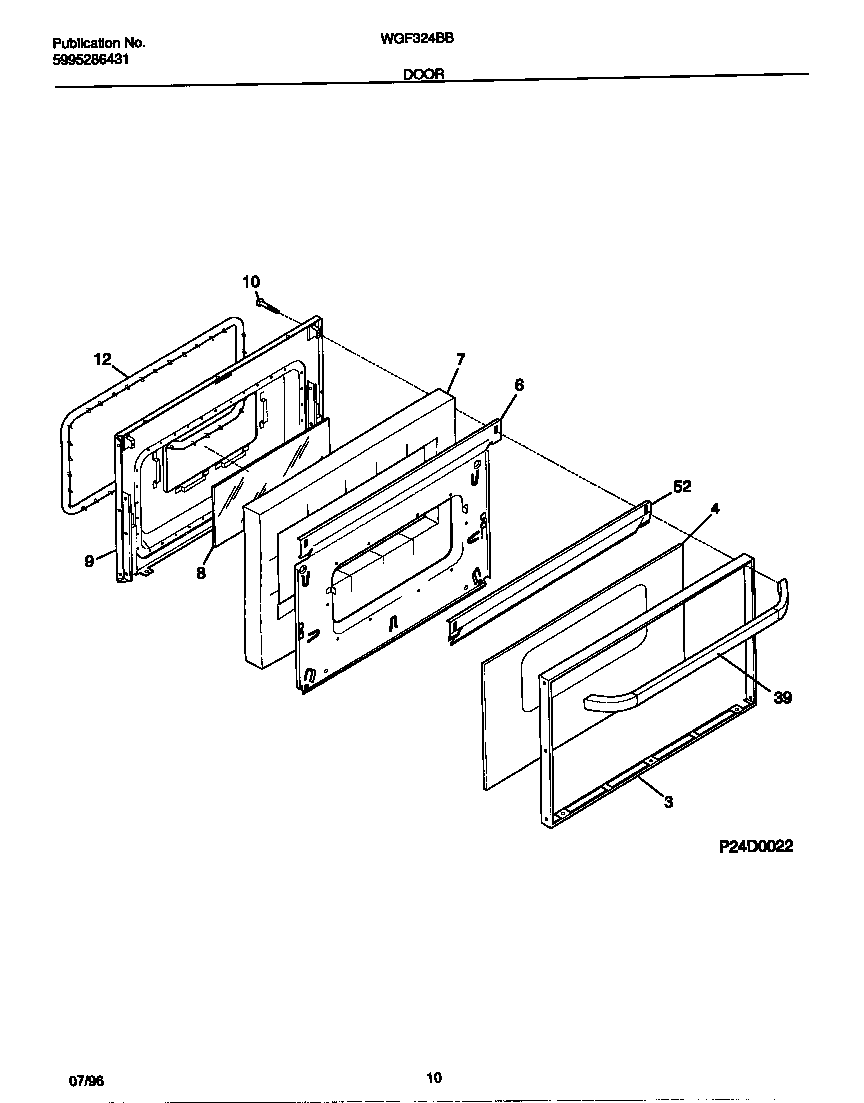 Publication No.
5995286431

WGF324BB

DOOR

10

12

7

6

52

4

9

8

39

3

P24D0022

07/96

10