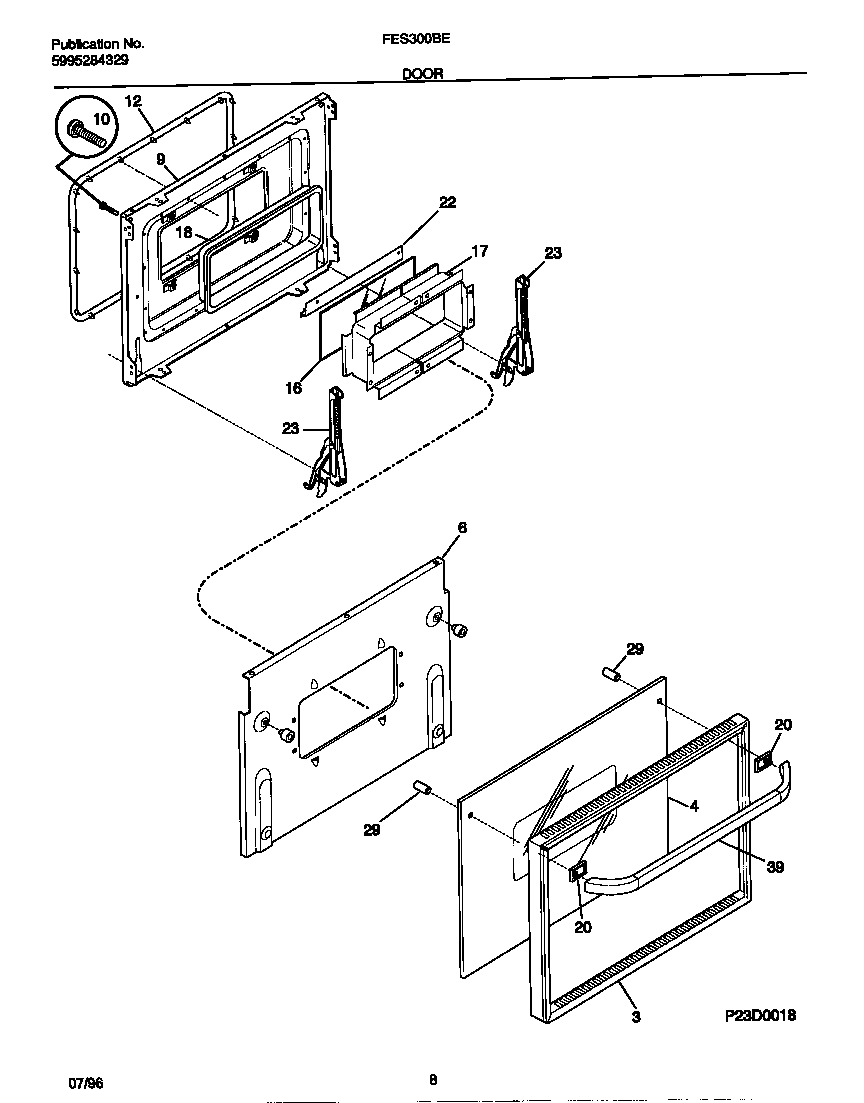 Publication No.
5995284329

FES300BE

DOOR

10
12
9
18
22
17
23
16
23
6
29
20
4
29
39
20
3
P23D0018

07/96

8