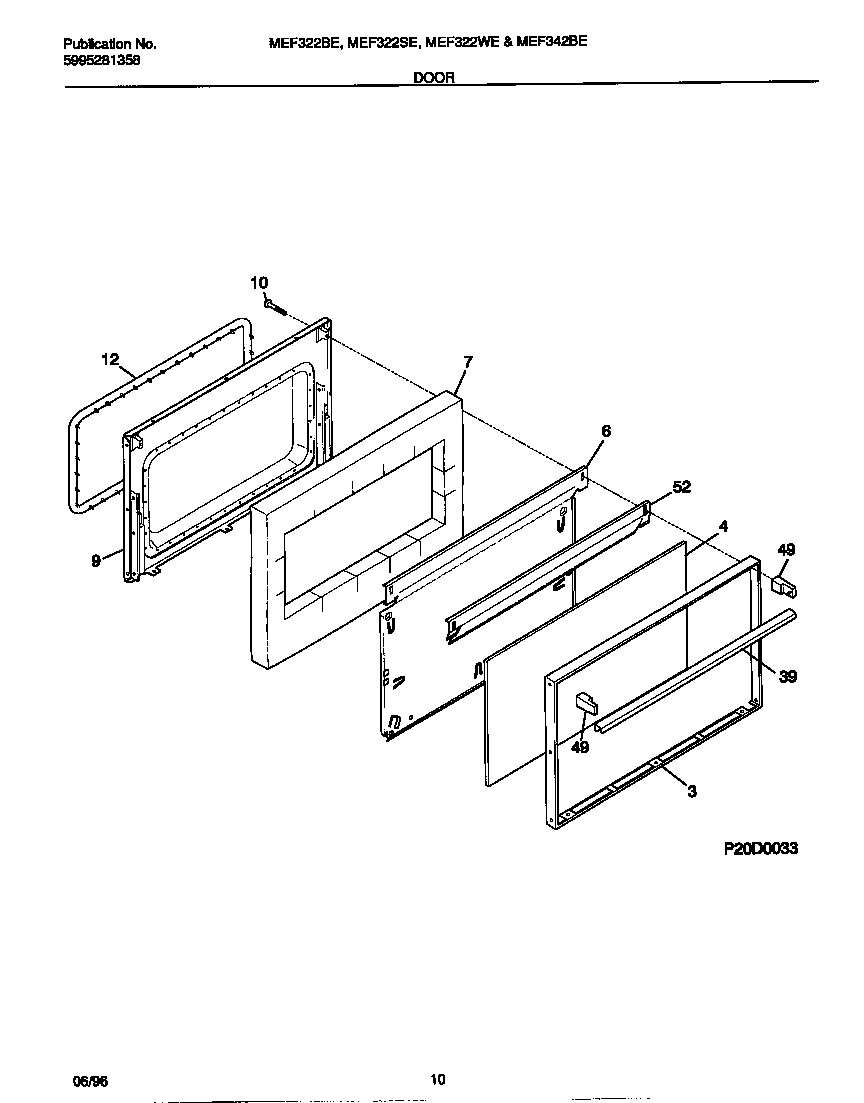 Publication No.
5995281358

MEF322BE, MEF322SE, MEF322WE & MEF342BE

DOOR

10
12
7
6
52
4
49
9
39
49
3

P20D0033

06/96

10