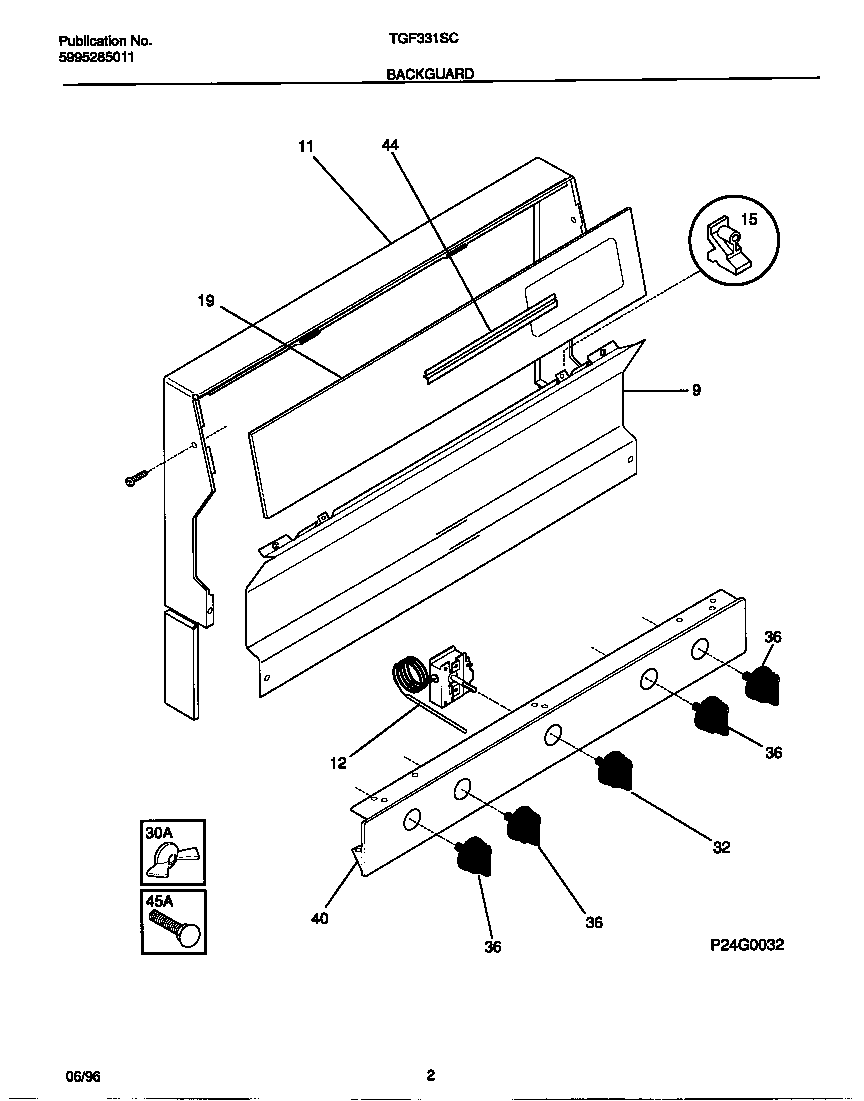 Publication No.
5995285011

TGF331SC

BACKGUARD

11
44
15
19
9
36
36
12
32
30A
45A
40
36
36
P24G0032

06/96
2