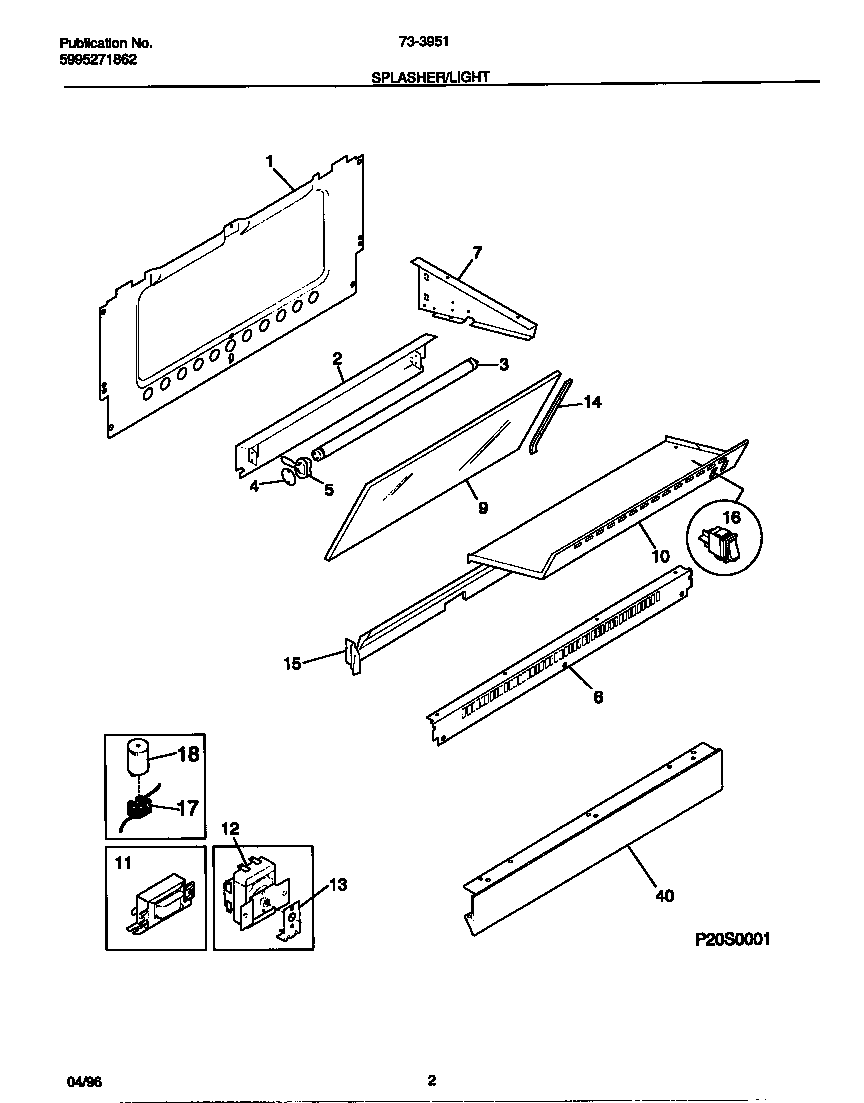 Publication No.
5995271862

73-3951

SPLASHER/LIGHT

1

7

2

3

14

4

5

9

16

10

15

6

18

17

12

11

13

40

P20S0001

04/96

2