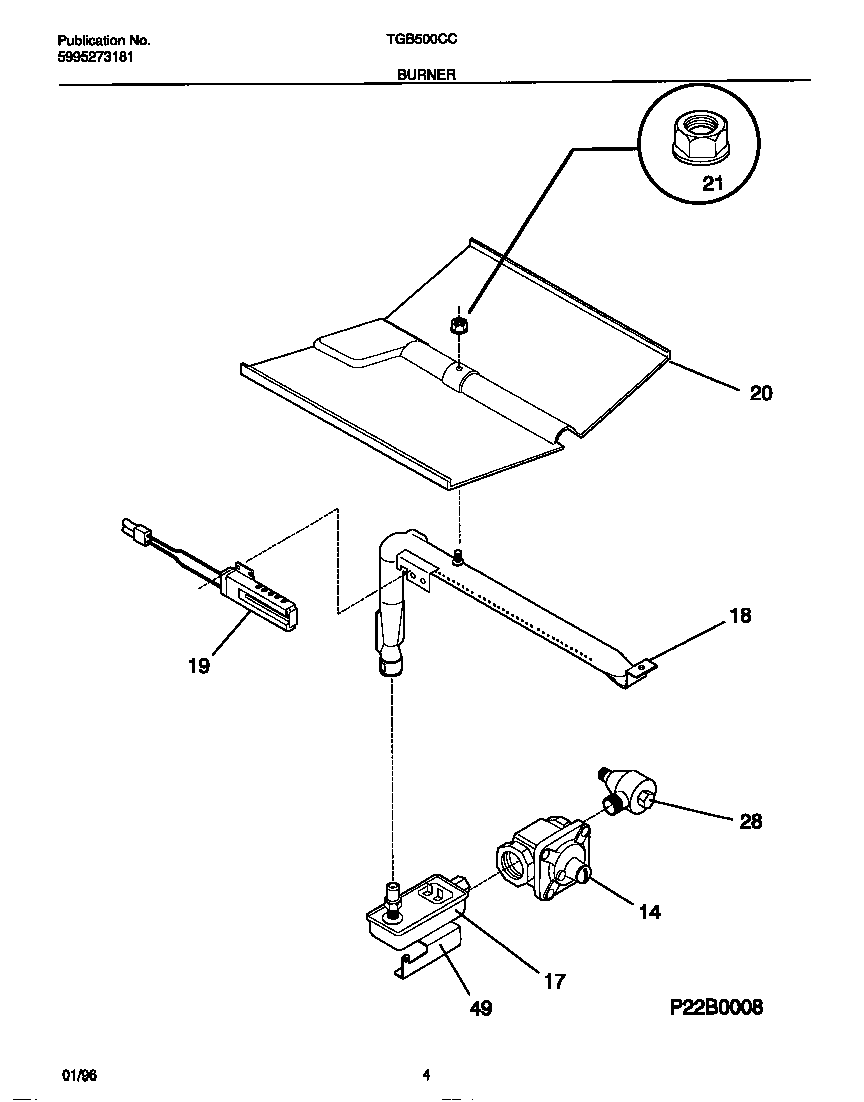 Publication No.
5995273181

TGB500CC

BURNER

21

20

18

19

28

14

17

49

P22B0008

01/96

4