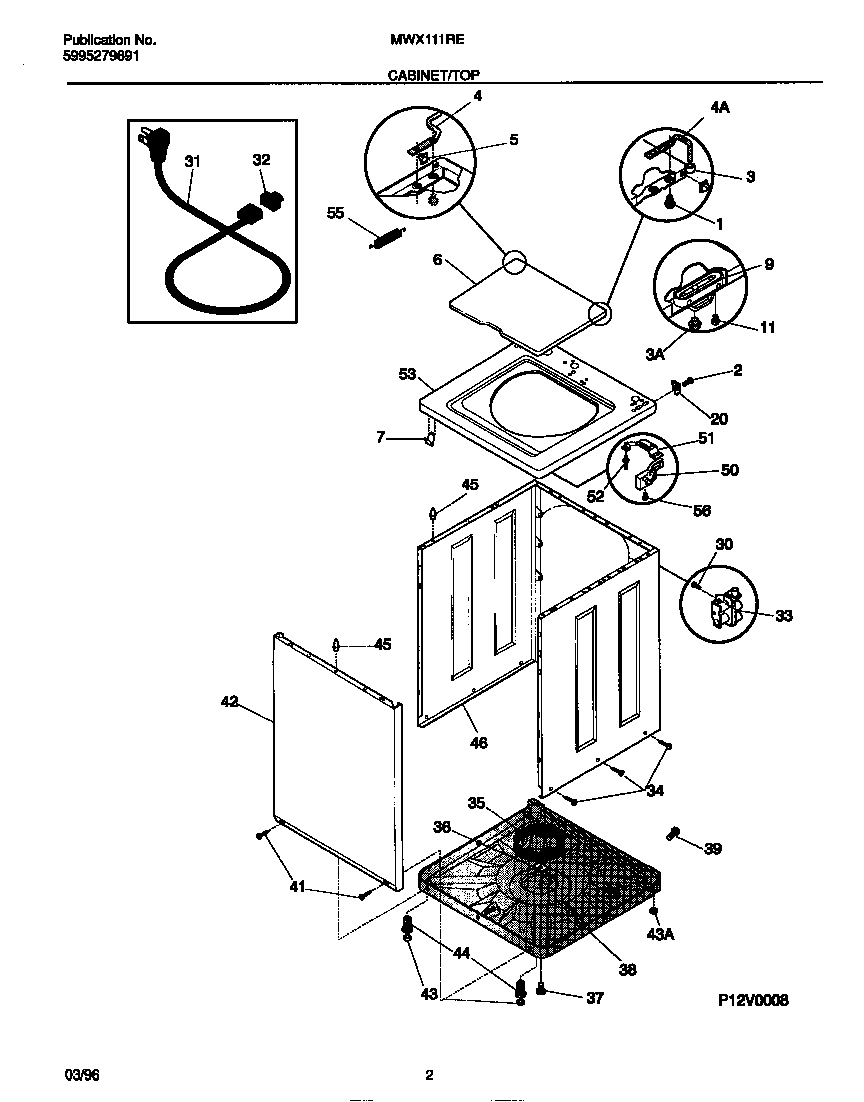 Publication No.
5995279691

MWX111RE

CABINET/TOP

31
32
4
5
4A
3
1
55
6
9
11
3A
53
2
20
7
51
50
52
56
45
30
33
45
42
46
34
35
36
39
41
43A
44
38
43
37
P12V0008

03/96

2