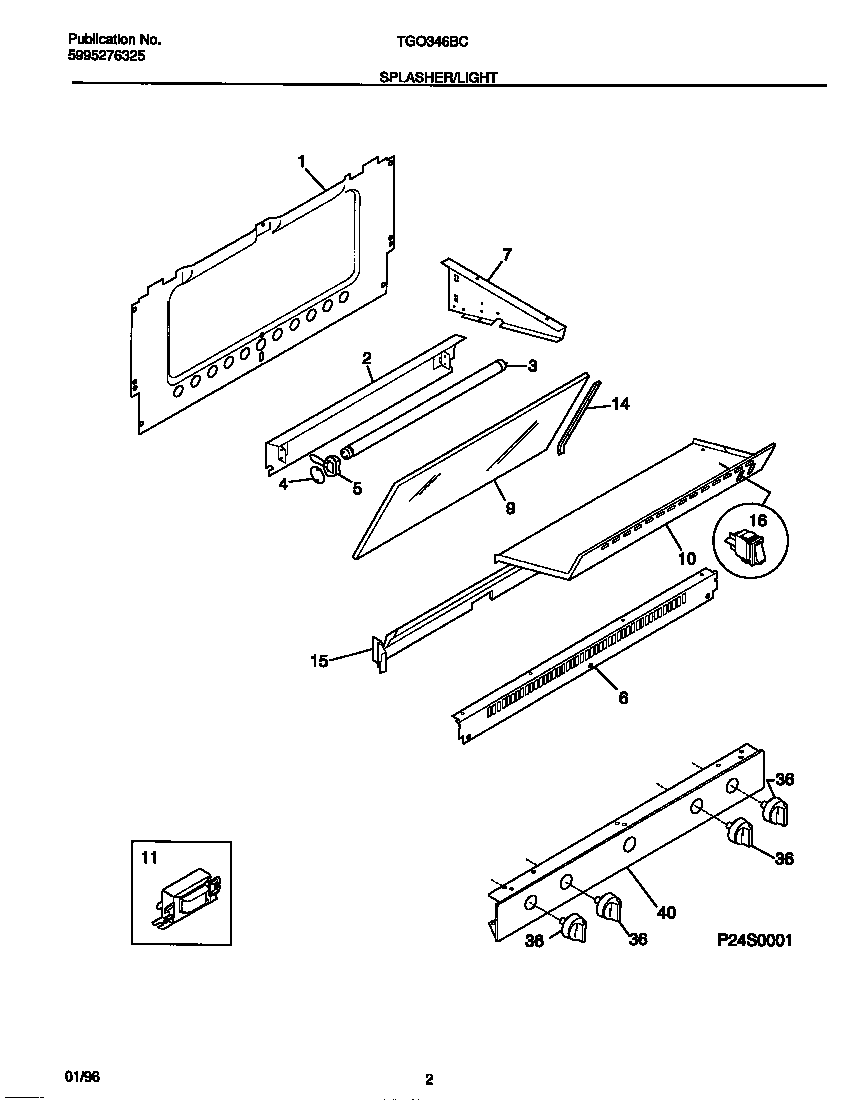 Publication No.
5995276325

TGO346BC

SPLASHER/LIGHT

1
7
2
3
14
4
5
9
16
10
15
6
36
36
11
40
36
36
P24S0001

01/96

2