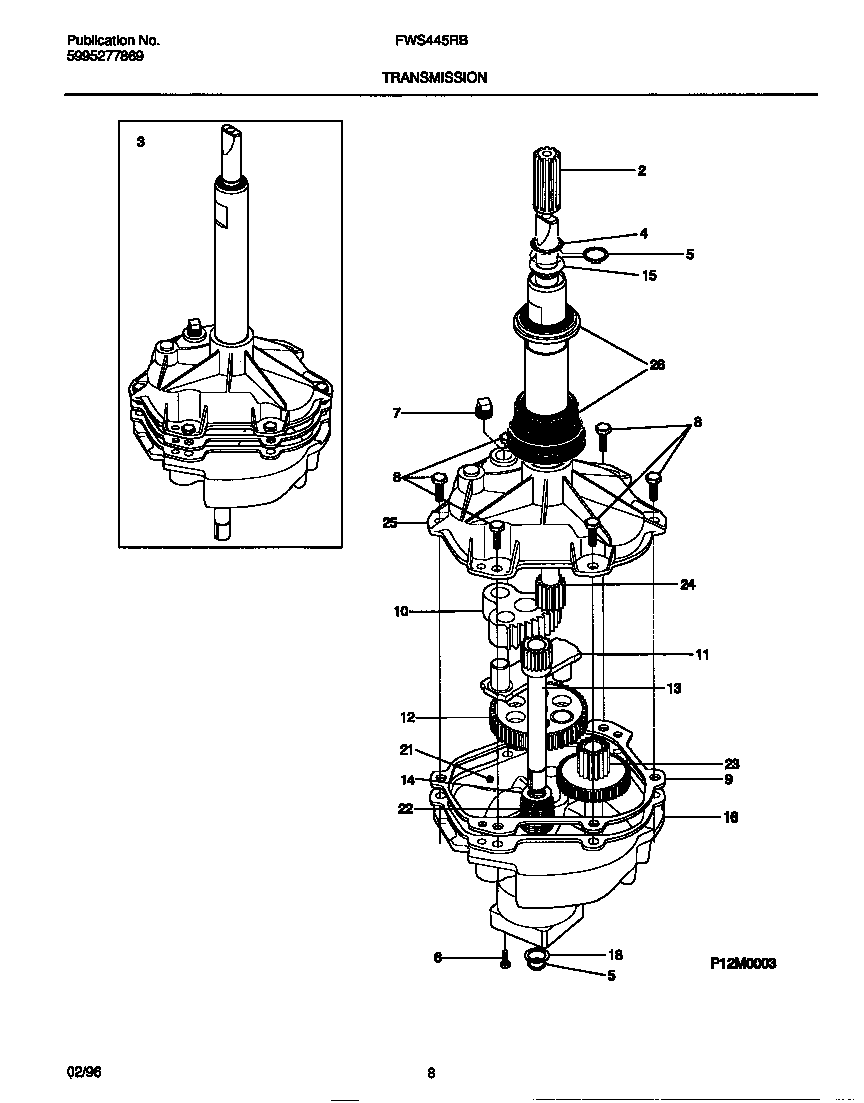 Publication No.
5995277869

FWS445RB

TRANSMISSION

3

2
4
5
15
26
7
8
8
25
24
10
11
13
12
21
23
14
9
22
16
6
18
5

P12M0003

02/96

8