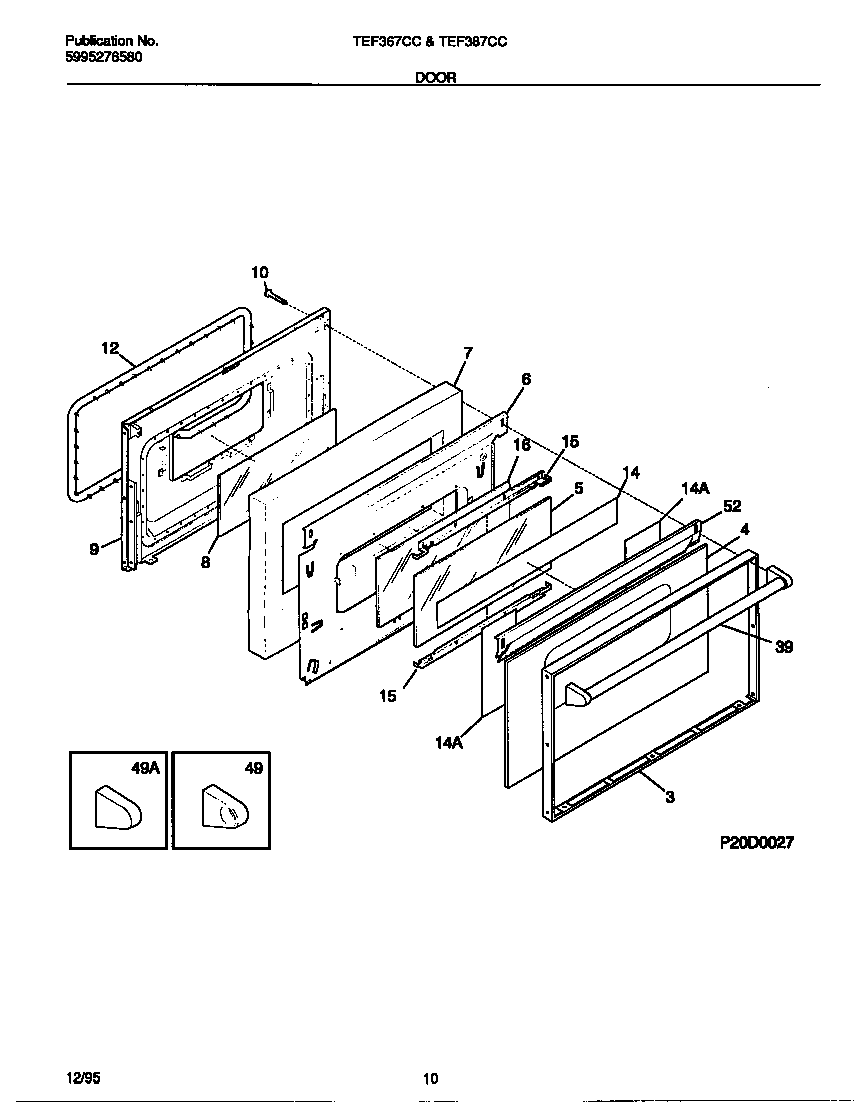 Publication No.
5995276580

TEF367CC & TEF387CC

DOOR

10
12
7
6
16
15
14
5
14A
52
4
9
8
39
15
14A
3
49A
49
P20D0027

12/95

10