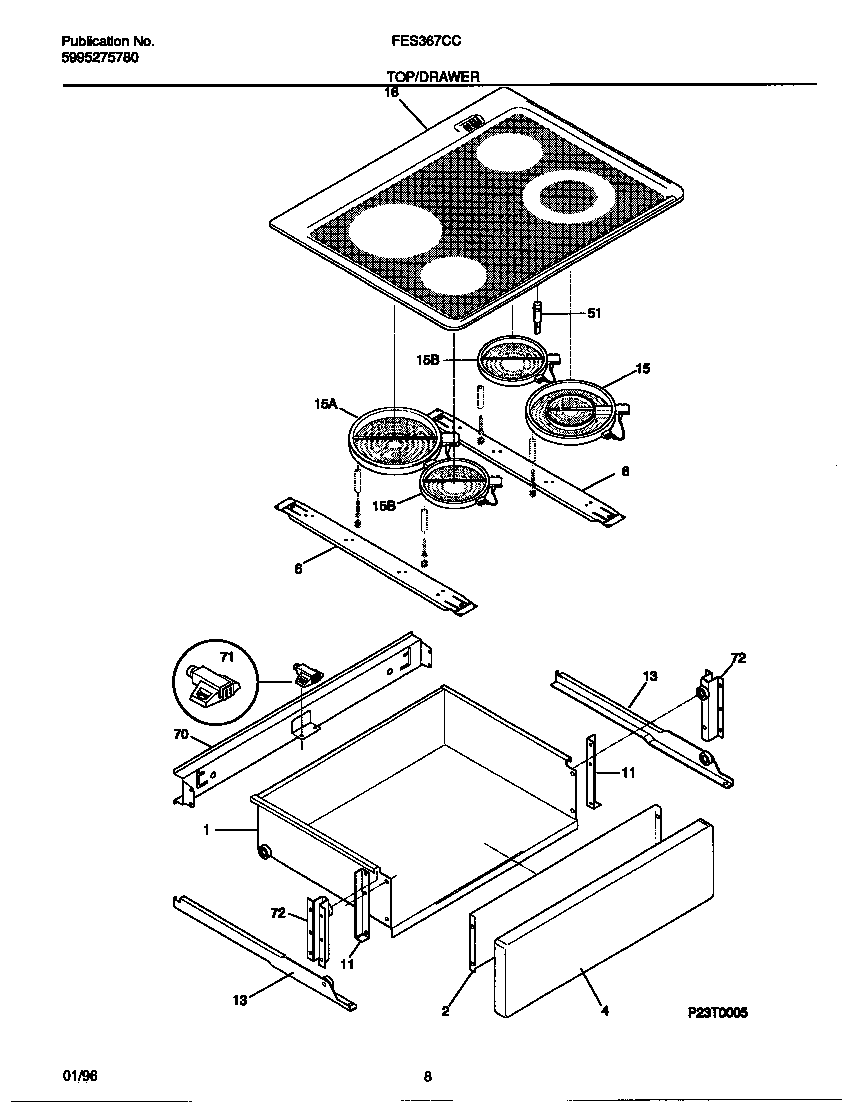 Publication No.
5995275780

FES367CC

TOP/DRAWER

18

51

15B

15

15A

6

15B

6

71

72

13

70

11

1

72

11

13

2

4

P23T0005

01/96

8