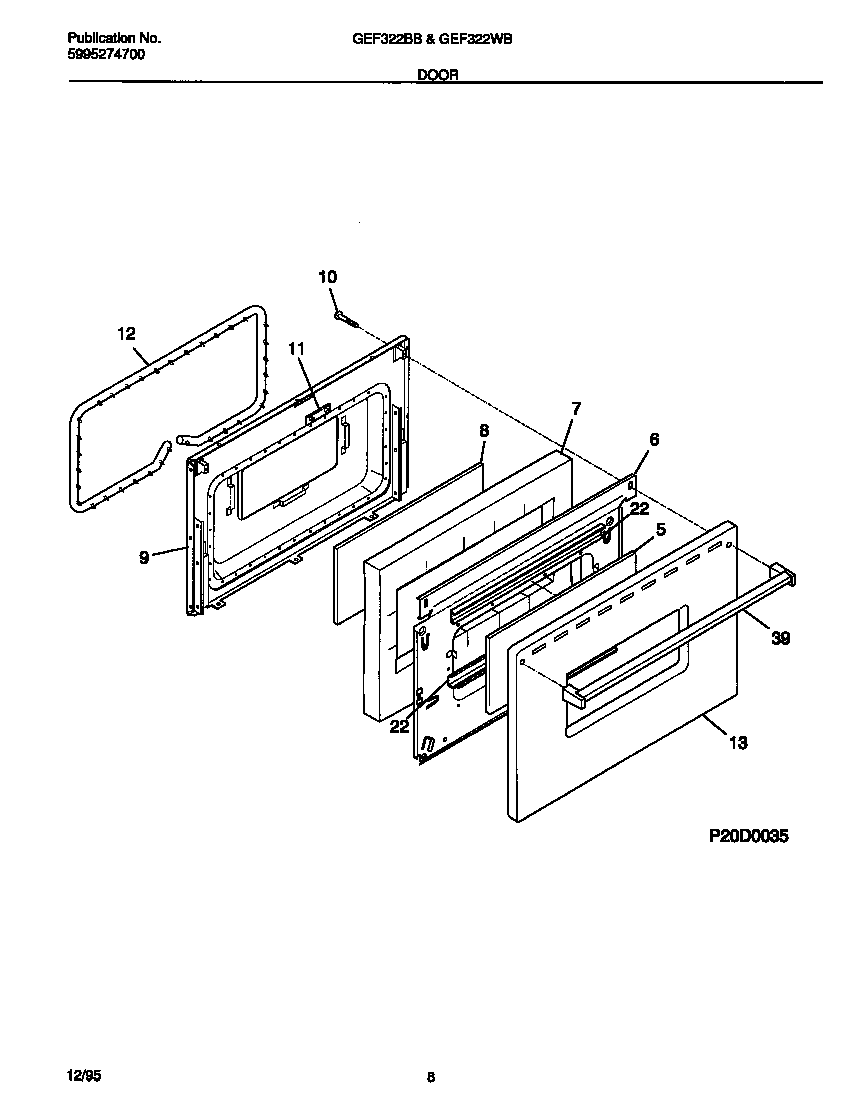 Publication No.
5995274700

GEF322BB & GEF322WB

DOOR

10
12
11
7
8
6
22
5
9
39
22
13

P20D0035

12/95

8