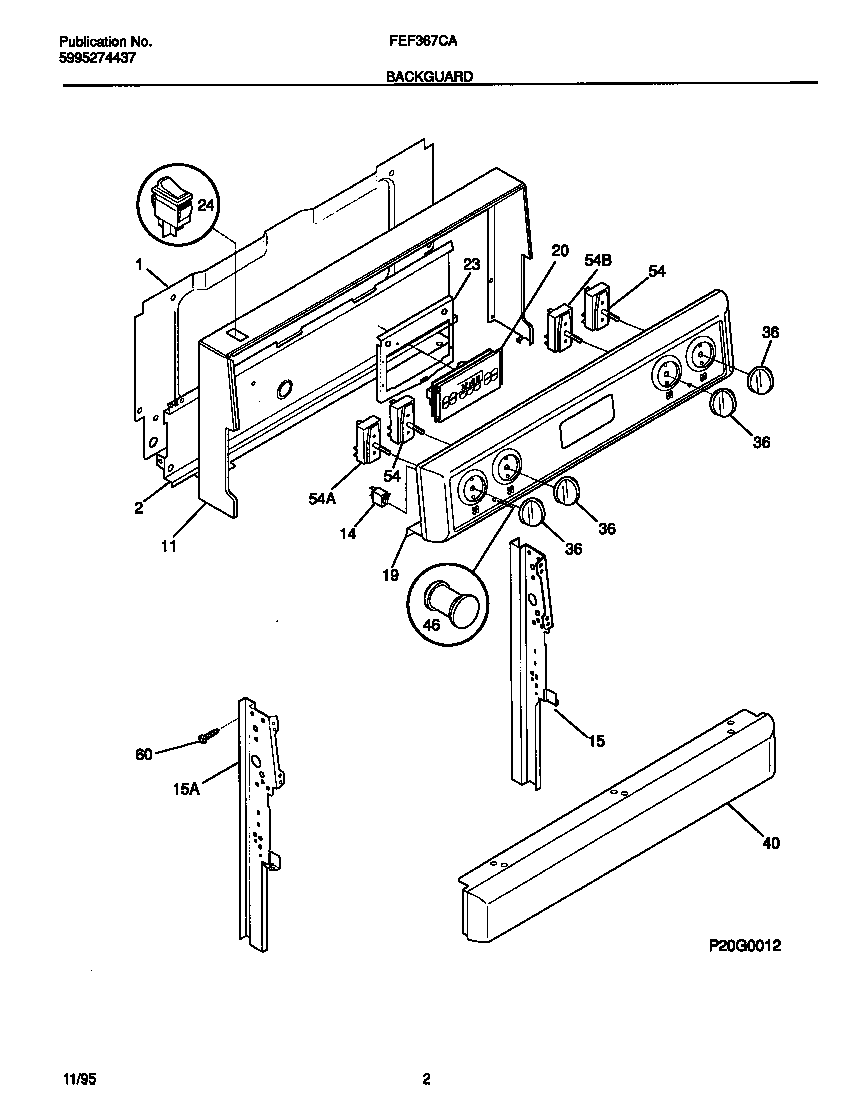 Publication No.
5995274437

FEF367CA

BACKGUARD

24
1
23
20
54B
54
36
36
2
11
54A
54
14
19
36
36
46
60
15A
15
40

P20G0012

11/95

2