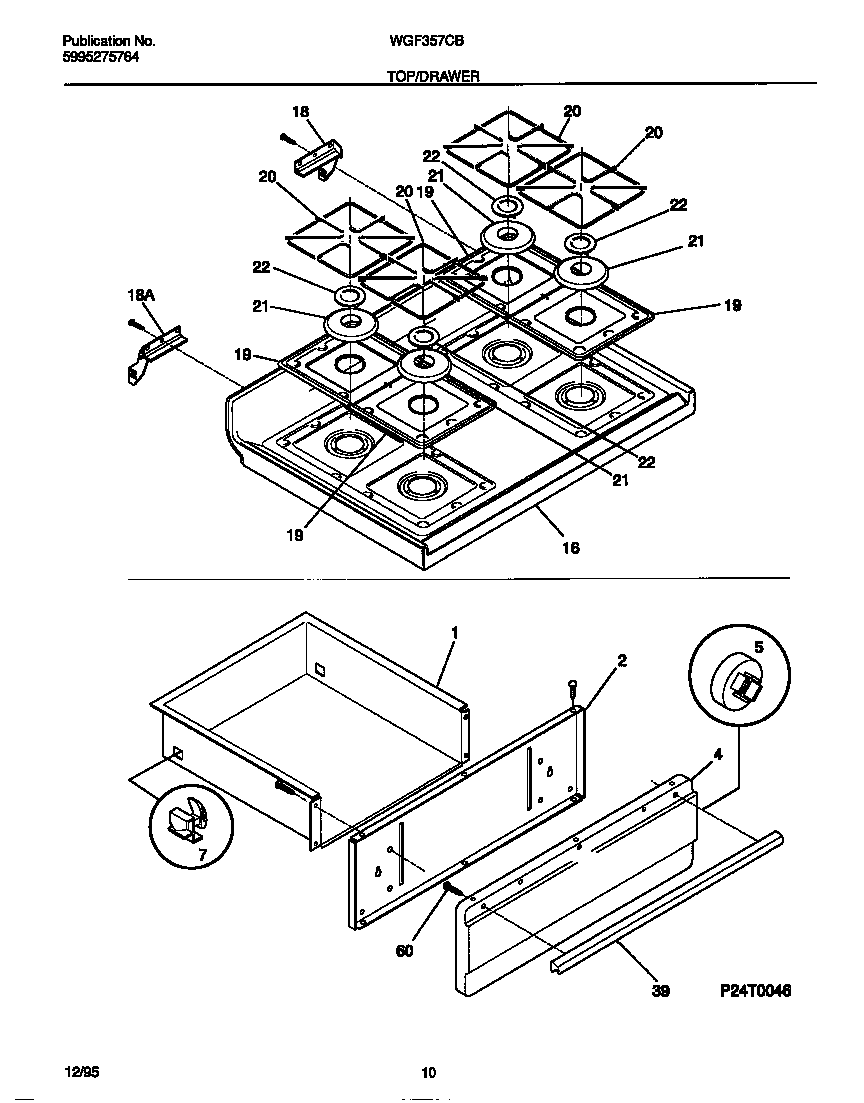 Publication No.
5995275764

WGF357CB

TOP/DRAWER

18
20
20
22
21
20
20 19
22
21
22
18A
21
19
19
22
21
19
16

1
2
5
4
7
60
39
P24T0046

12/95

10