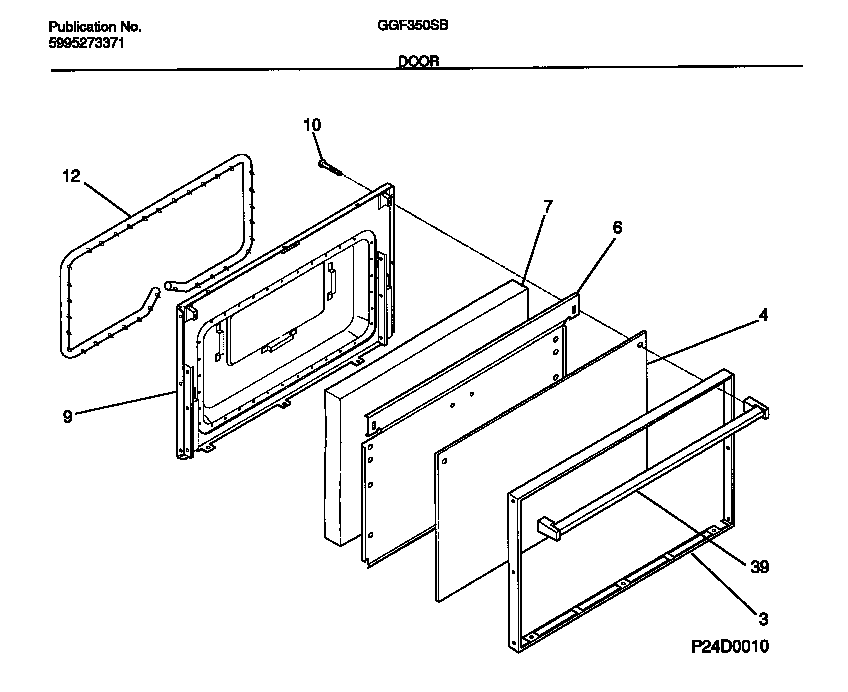 Publication No.
5995273371

GGF350SB

DOOR

10
12
7
6
4
9
39
3
P24D0010