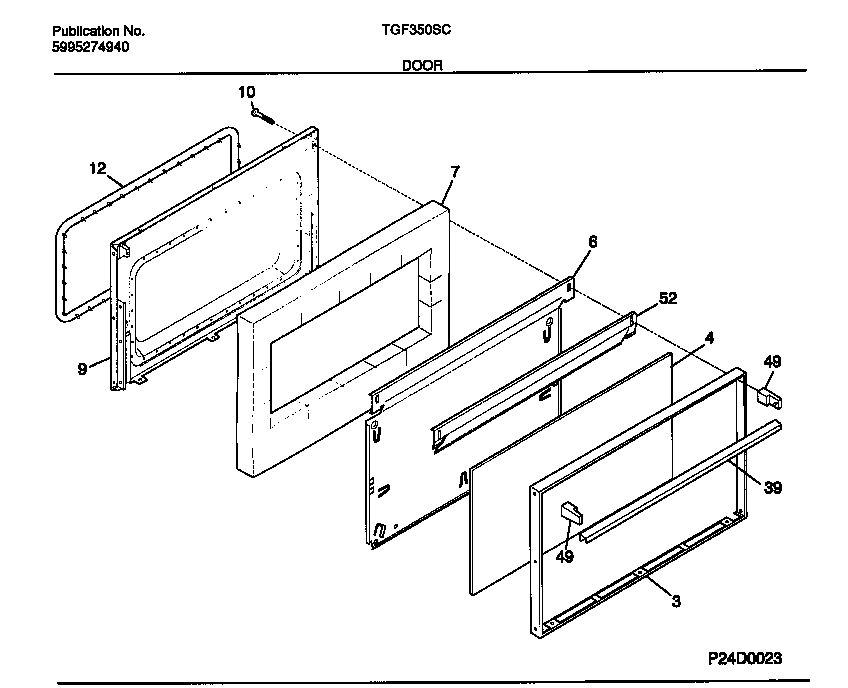 Publication No.
5995274940

TGF350SC

DOOR

10

12

7

6

52

4

49

9

39

49

3

P24D0023