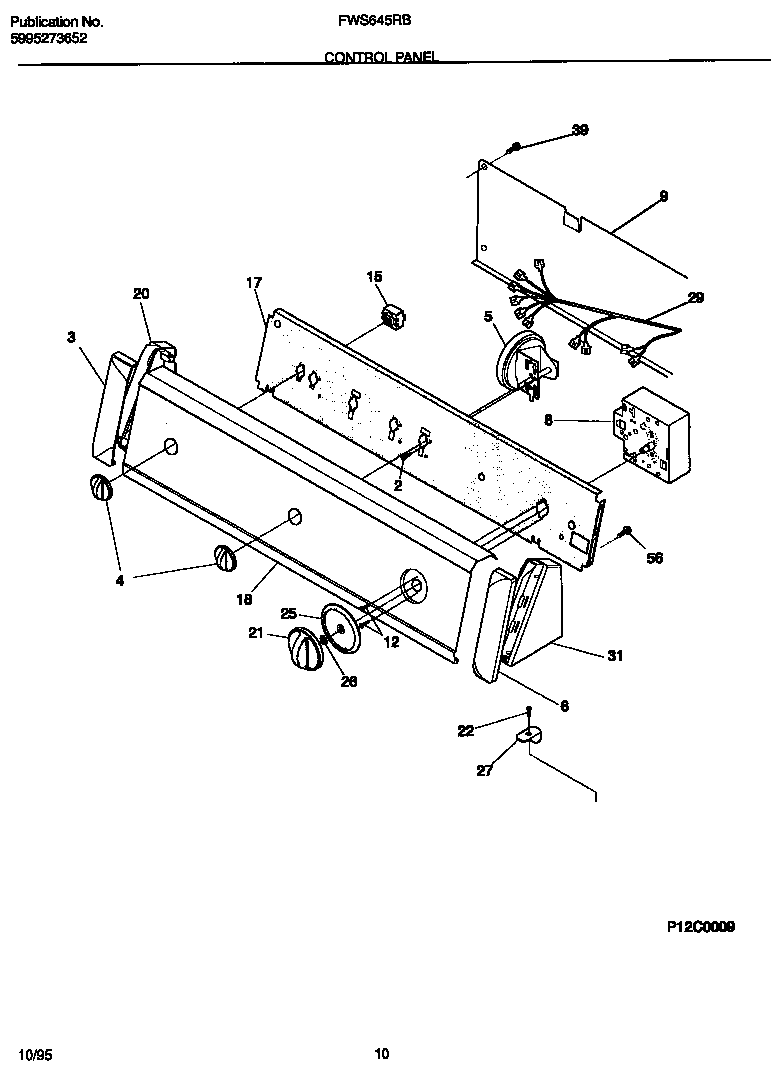 Publication No.
5995273652

FWS645RB

CONTROL PANEL

39
9
29
15
17
20
3
5
8
2
56
4
18
25
21
12
26
31
6
22
27

P12C0009

10/95

10